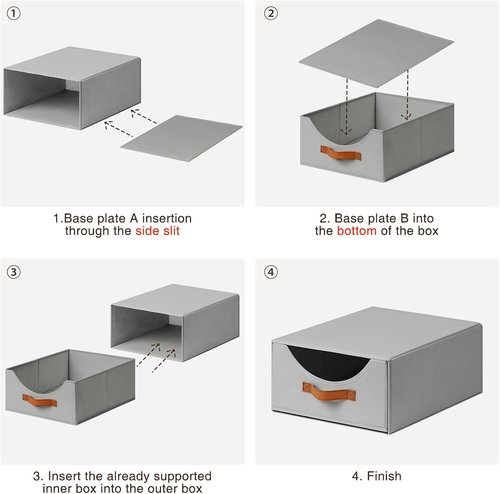 ①

1.Base plate A insertion through the side slit

②

2. Base plate B into the bottom of the box

③

3. Insert the already supported inner box into the outer box

④

4. Finish