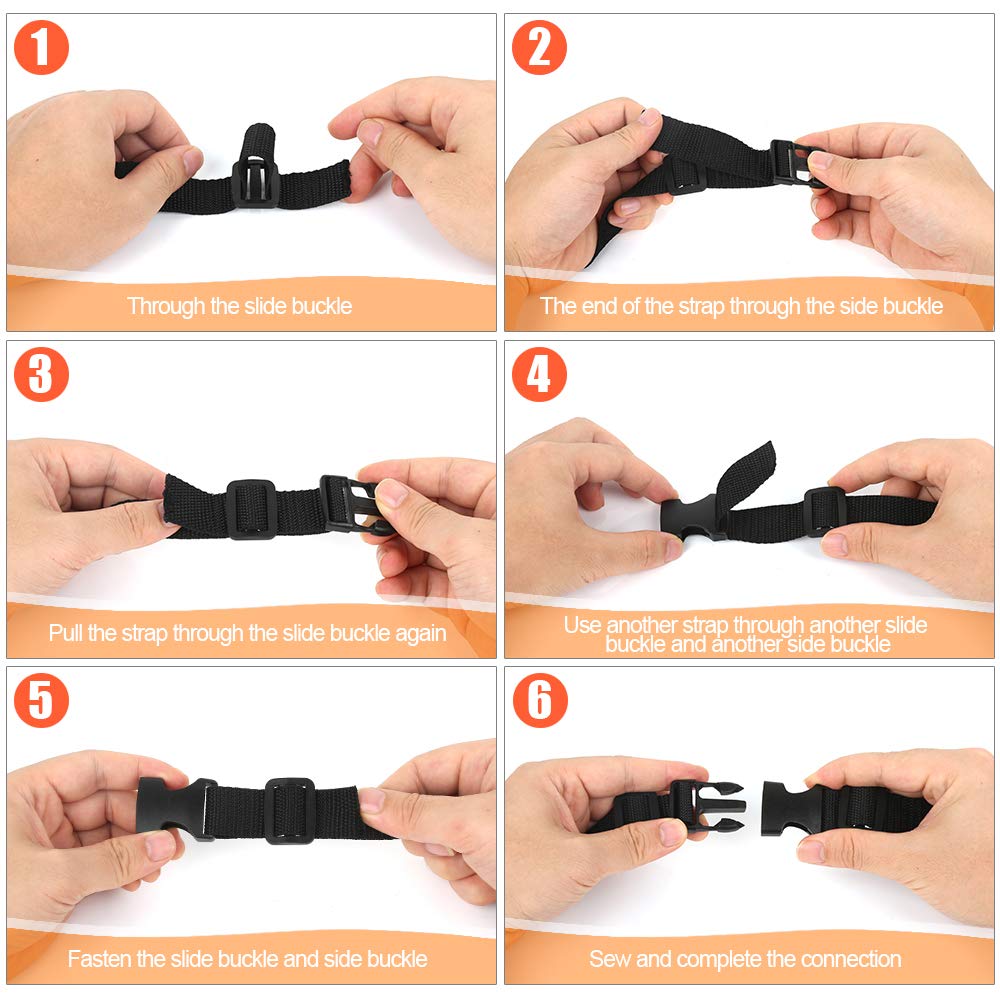 1
Through the slide buckle

2
The end of the strap through the side buckle

3
Pull the strap through the slide buckle again

4
Use another strap through another slide buckle and another side buckle

5
Fasten the slide buckle and side buckle

6
Sew and complete the connection