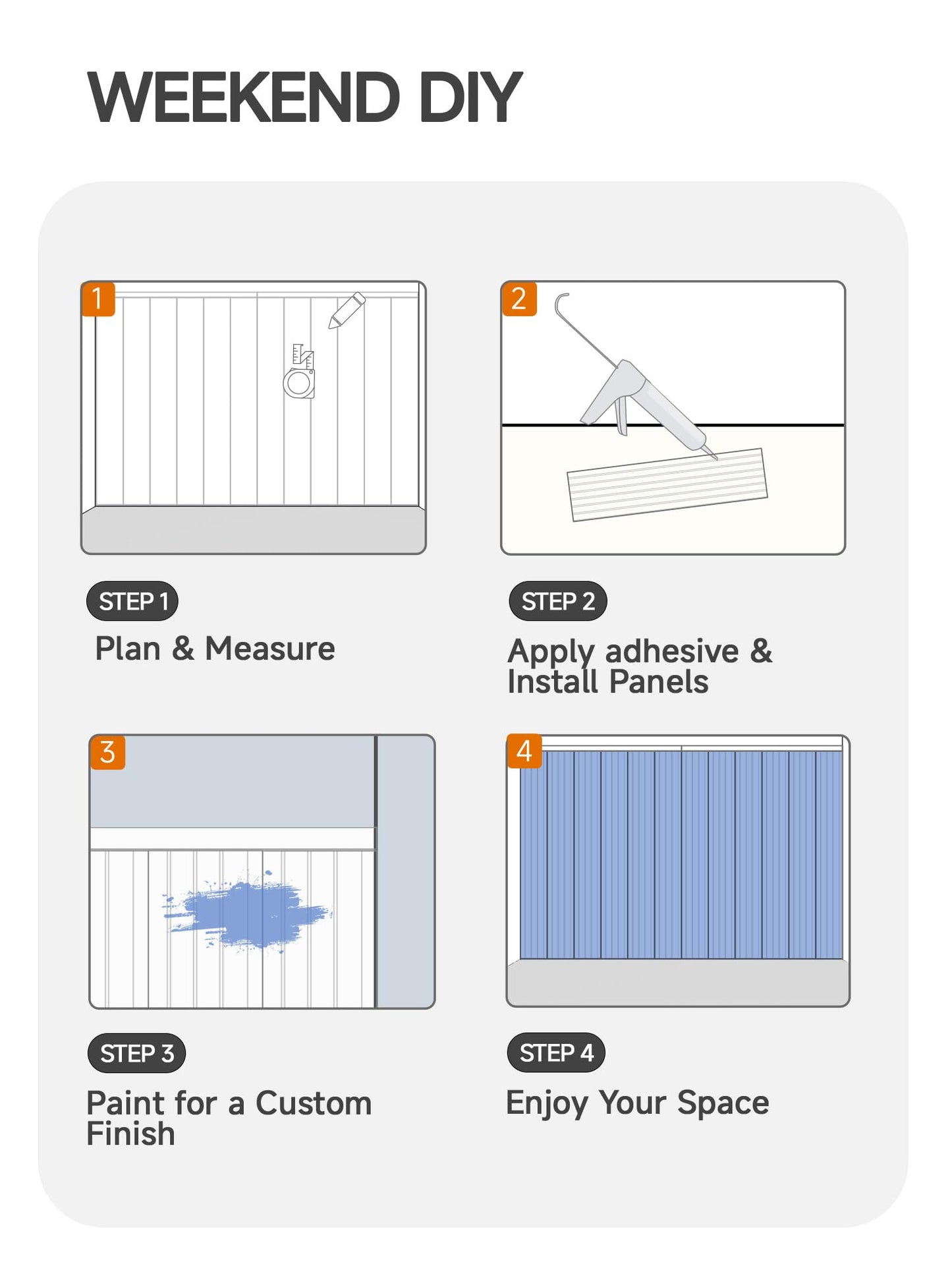 WEEKEND DIY

1

STEP 1

Plan & Measure

2

STEP 2

Apply adhesive & Install Panels

3

STEP 3

Paint for a Custom Finish

4

STEP 4

Enjoy Your Space