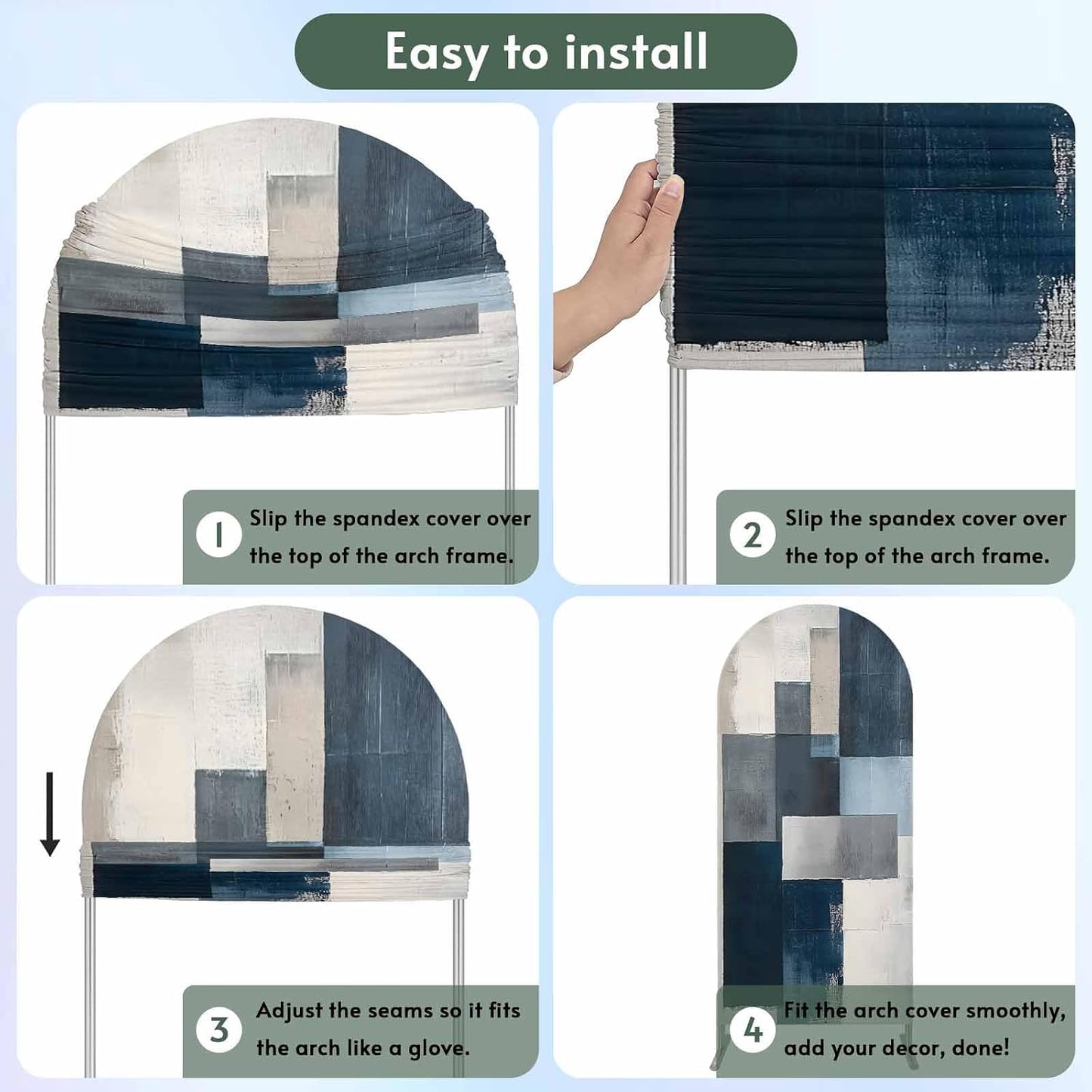 Easy to install

1 Slip the spandex cover over the top of the arch frame.

2 Slip the spandex cover over the top of the arch frame.

3 Adjust the seams so it fits the arch like a glove.

4 Fit the arch cover smoothly, add your decor, done!