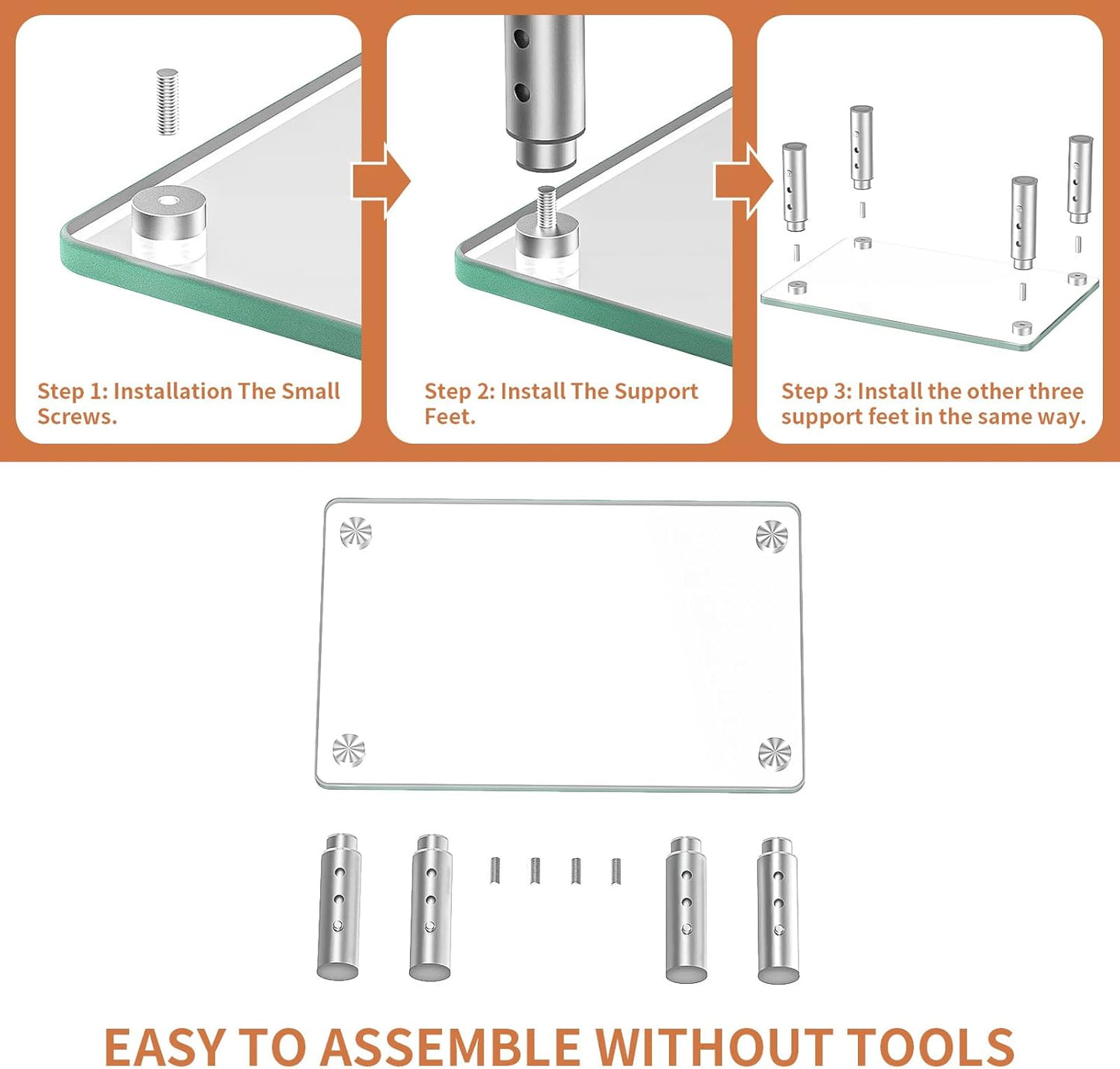 Step 1: Installation The Small Screws.

Step 2: Install The Support Feet.

Step 3: Install the other three support feet in the same way.

EASY TO ASSEMBLE WITHOUT TOOLS