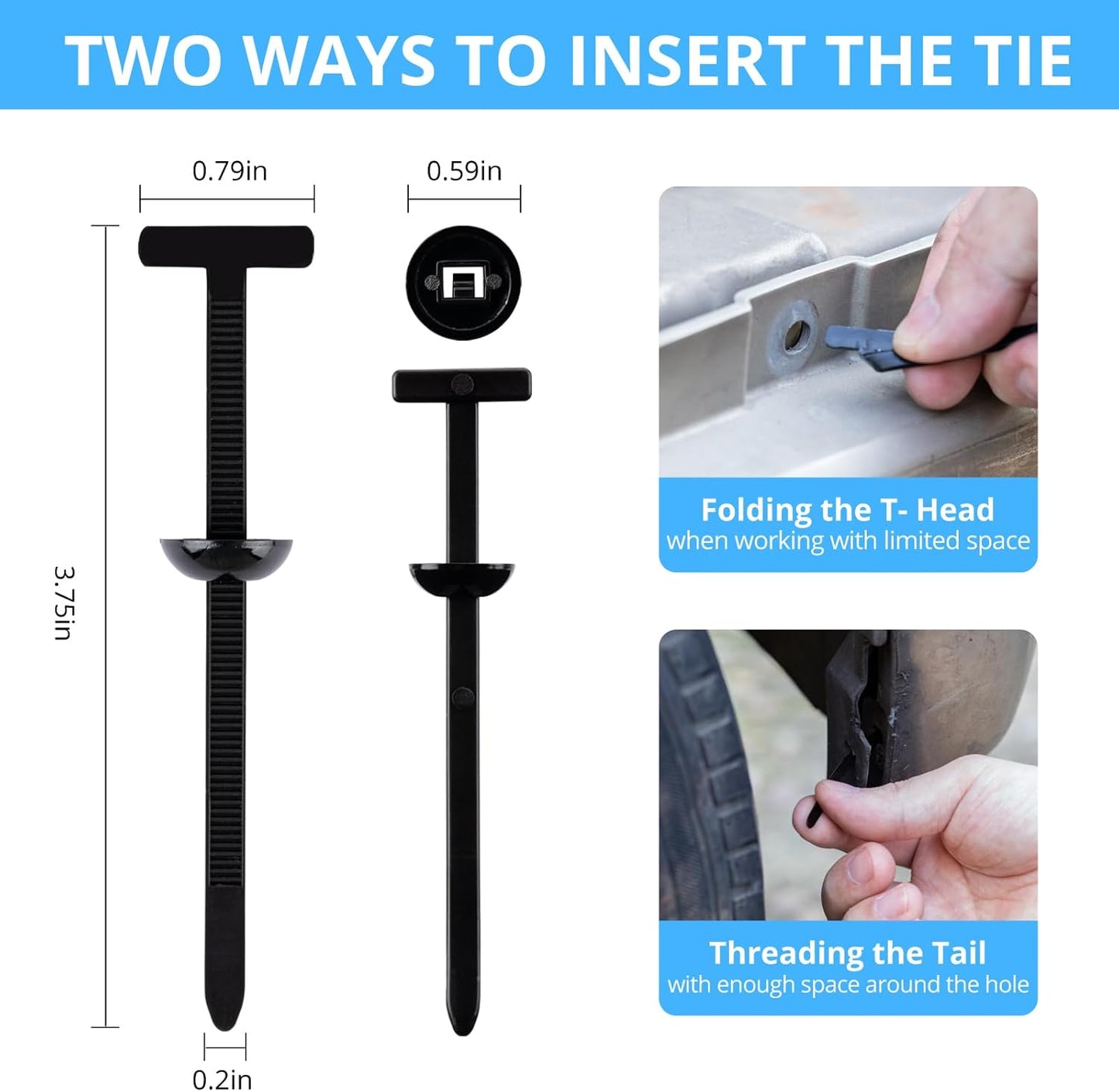 TWO WAYS TO INSERT THE TIE

0.79in

0.59in

3.75in

0.2in

Folding the T- Head
when working with limited space

Threading the Tail
with enough space around the hole