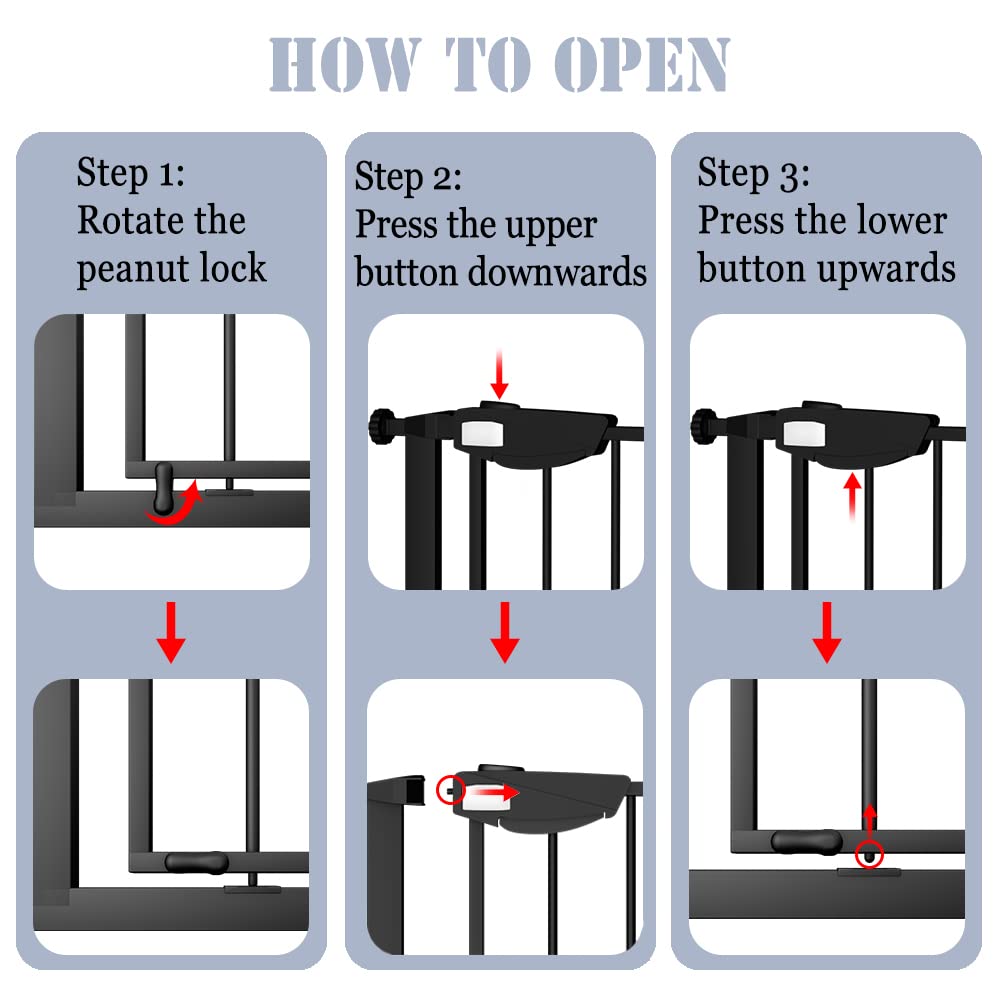 HOW TO OPEN

Step 1:
Rotate the peanut lock

Step 2:
Press the upper button downwards

Step 3:
Press the lower button upwards