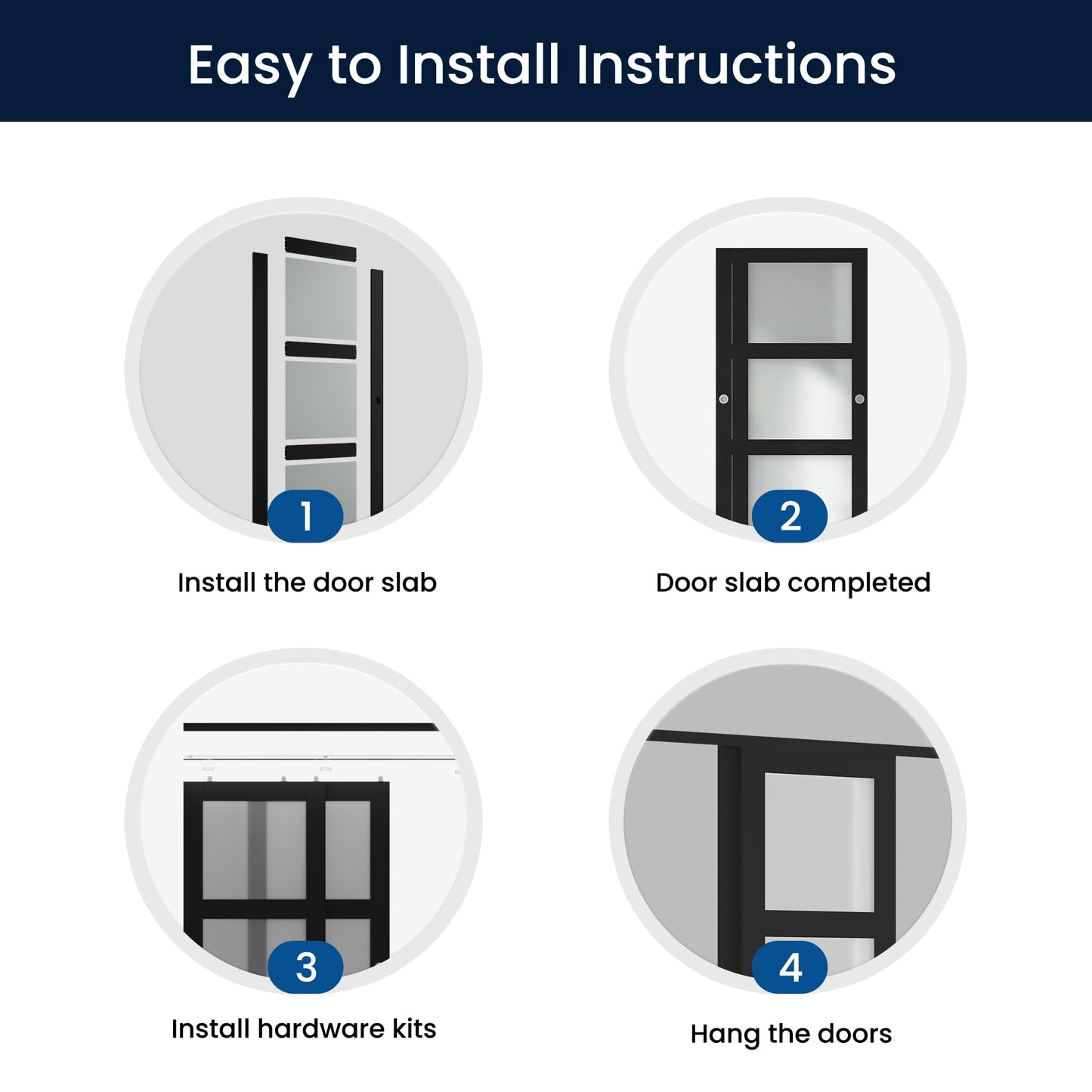 Easy to Install Instructions

1
Install the door slab

2
Door slab completed

3
Install hardware kits

4
Hang the doors