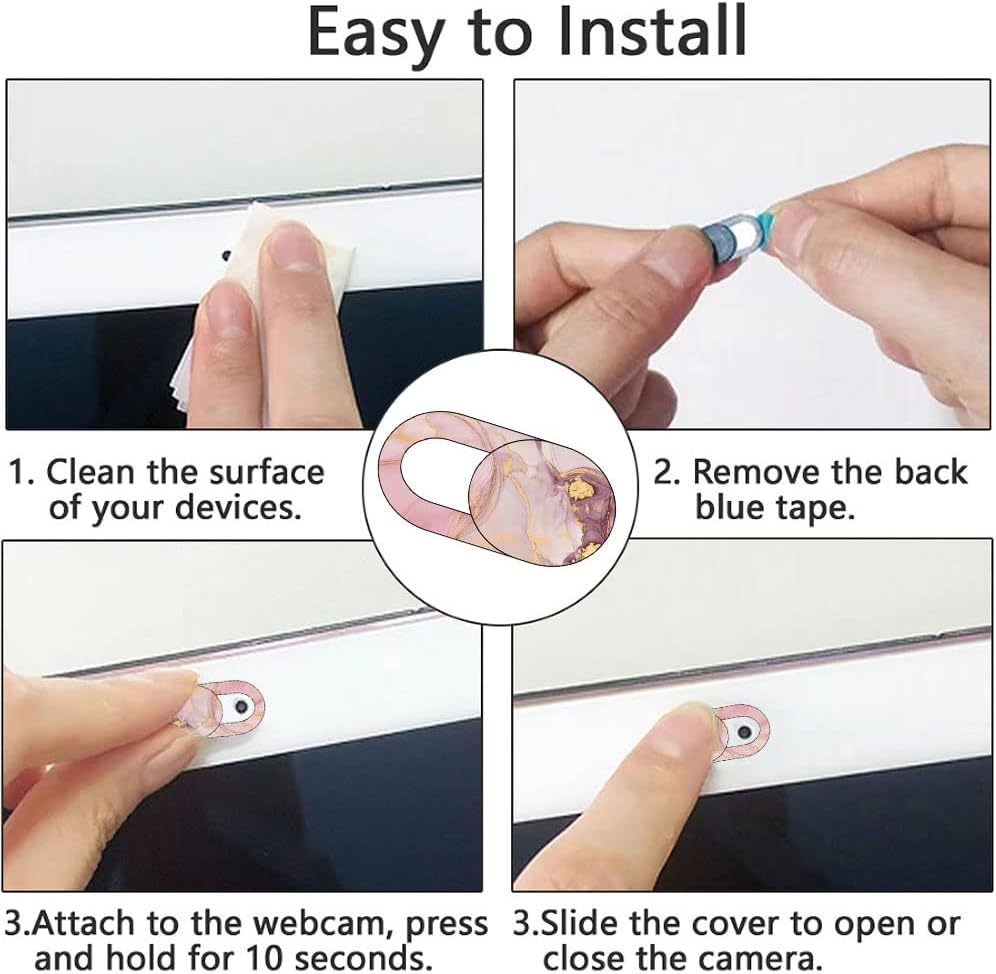 Easy to Install

1. Clean the surface of your devices.

2. Remove the back blue tape.

3.Attach to the webcam, press and hold for 10 seconds.

3.Slide the cover to open or close the camera.