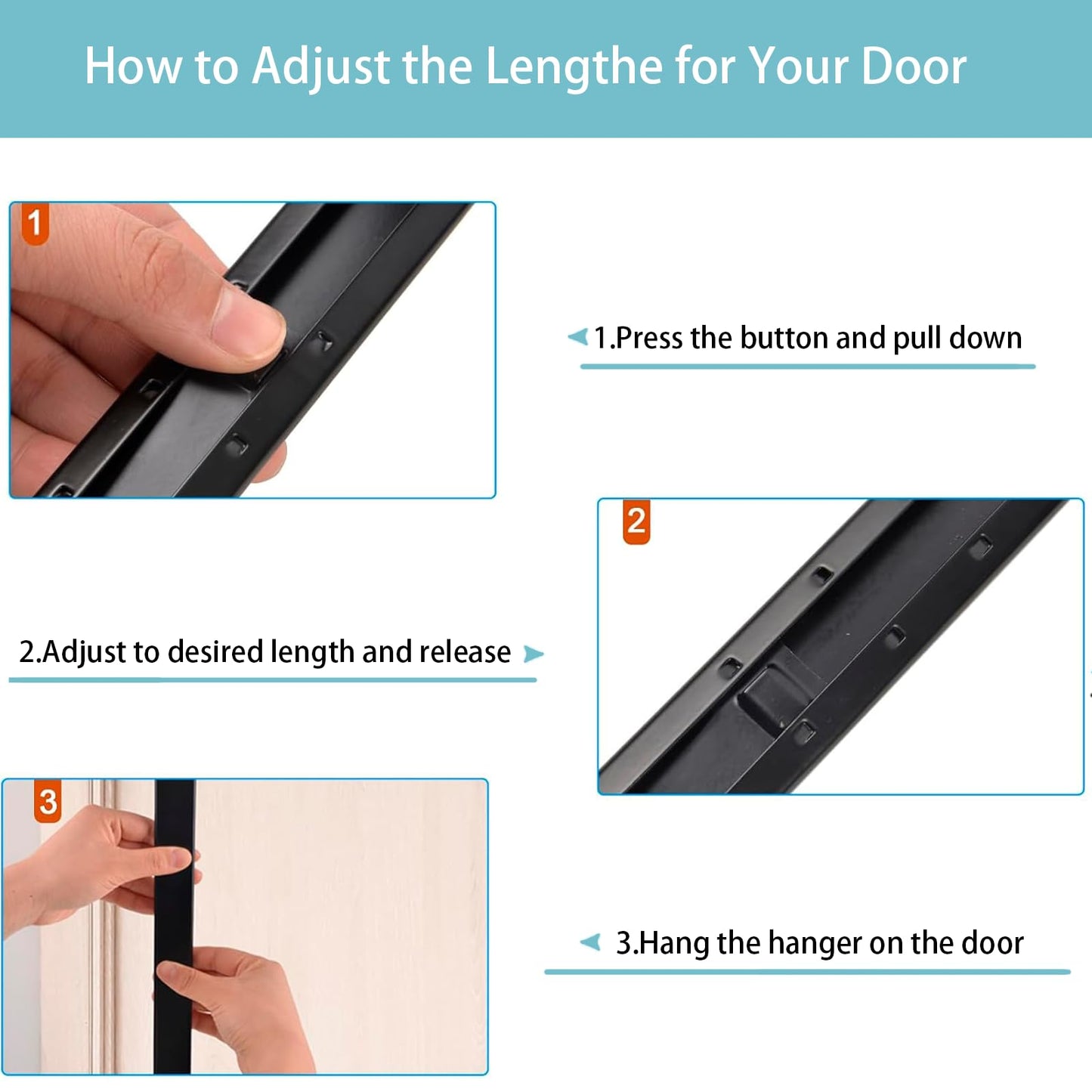 How to Adjust the Lengthe for Your Door

1

1.Press the button and pull down

2

2.Adjust to desired length and release

3

3.Hang the hanger on the door