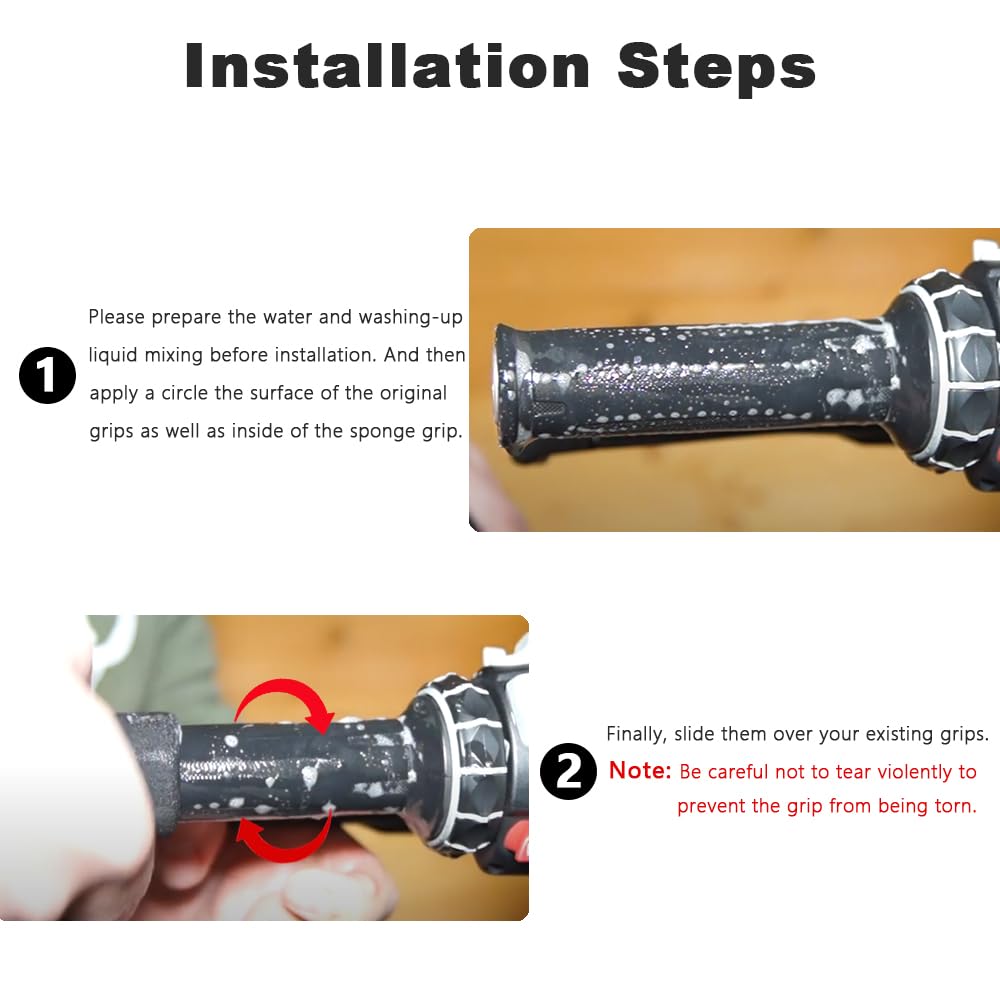 Installation Steps

1

Please prepare the water and washing-up liquid mixing before installation. And then apply a circle the surface of the original grips as well as inside of the sponge grip.

2

Finally, slide them over your existing grips.

Note: Be careful not to tear violently to prevent the grip from being torn.