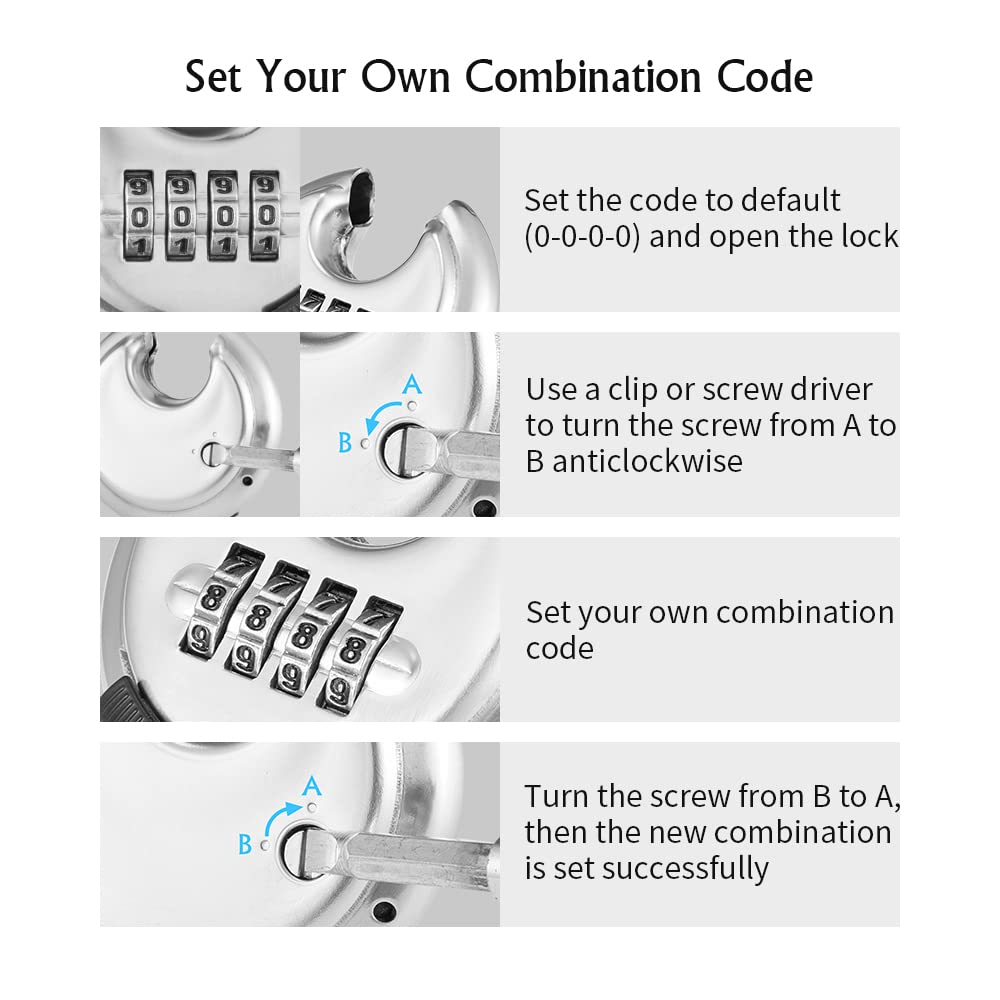 Set Your Own Combination Code

9 9 9 9
0 0 0 0
1 1 1 1

Set the code to default (0-0-0-0) and open the lock

A
B

Use a clip or screw driver to turn the screw from A to B anticlockwise

7 7 7 7
8 8 8 8
9 9 9 9

Set your own combination code

A
B

Turn the screw from B to A, then the new combination is set successfully