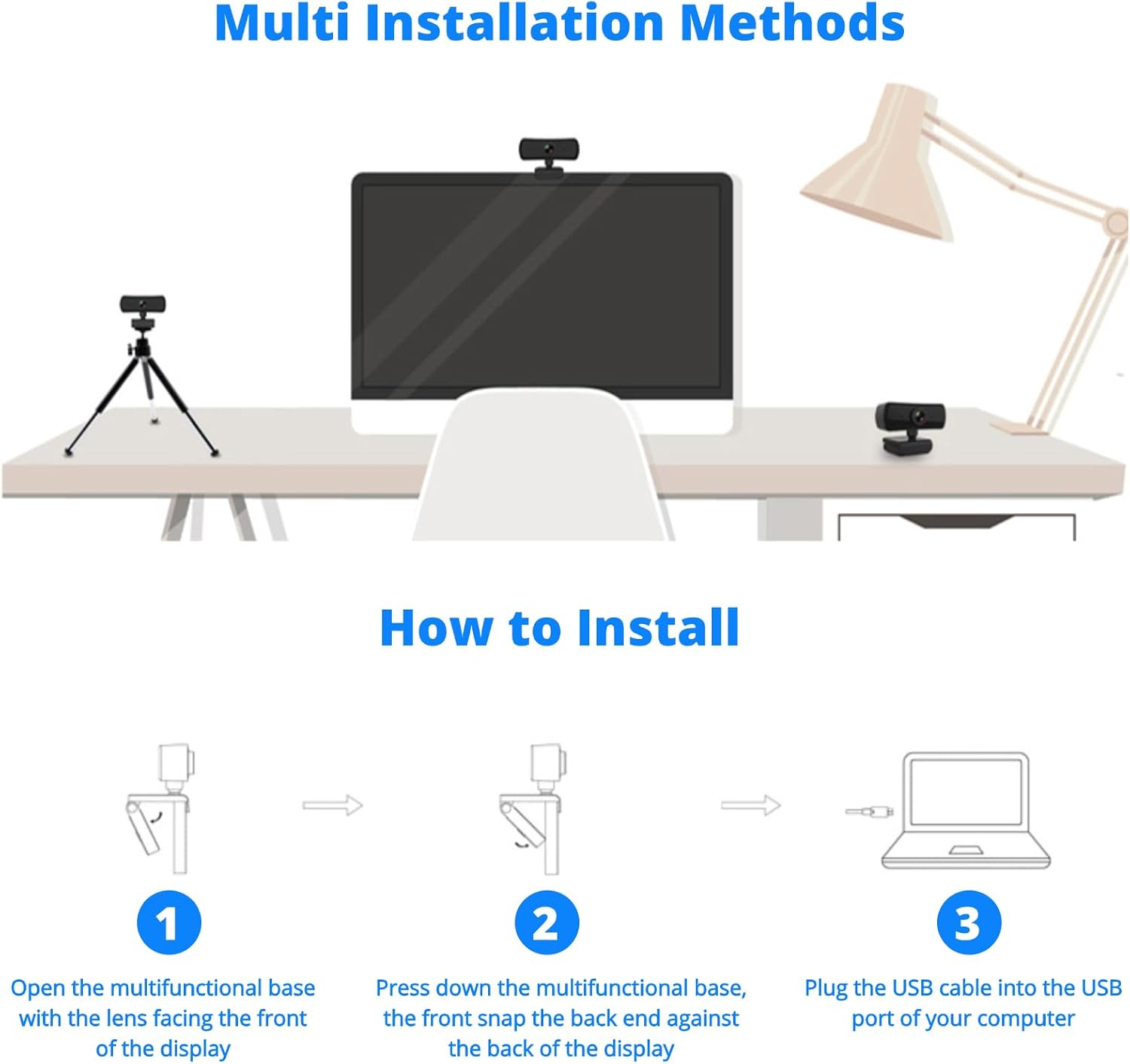 Multi Installation Methods

How to Install

1

Open the multifunctional base with the lens facing the front of the display

2

Press down the multifunctional base, the front snap the back end against the back of the display

3

Plug the USB cable into the USB port of your computer