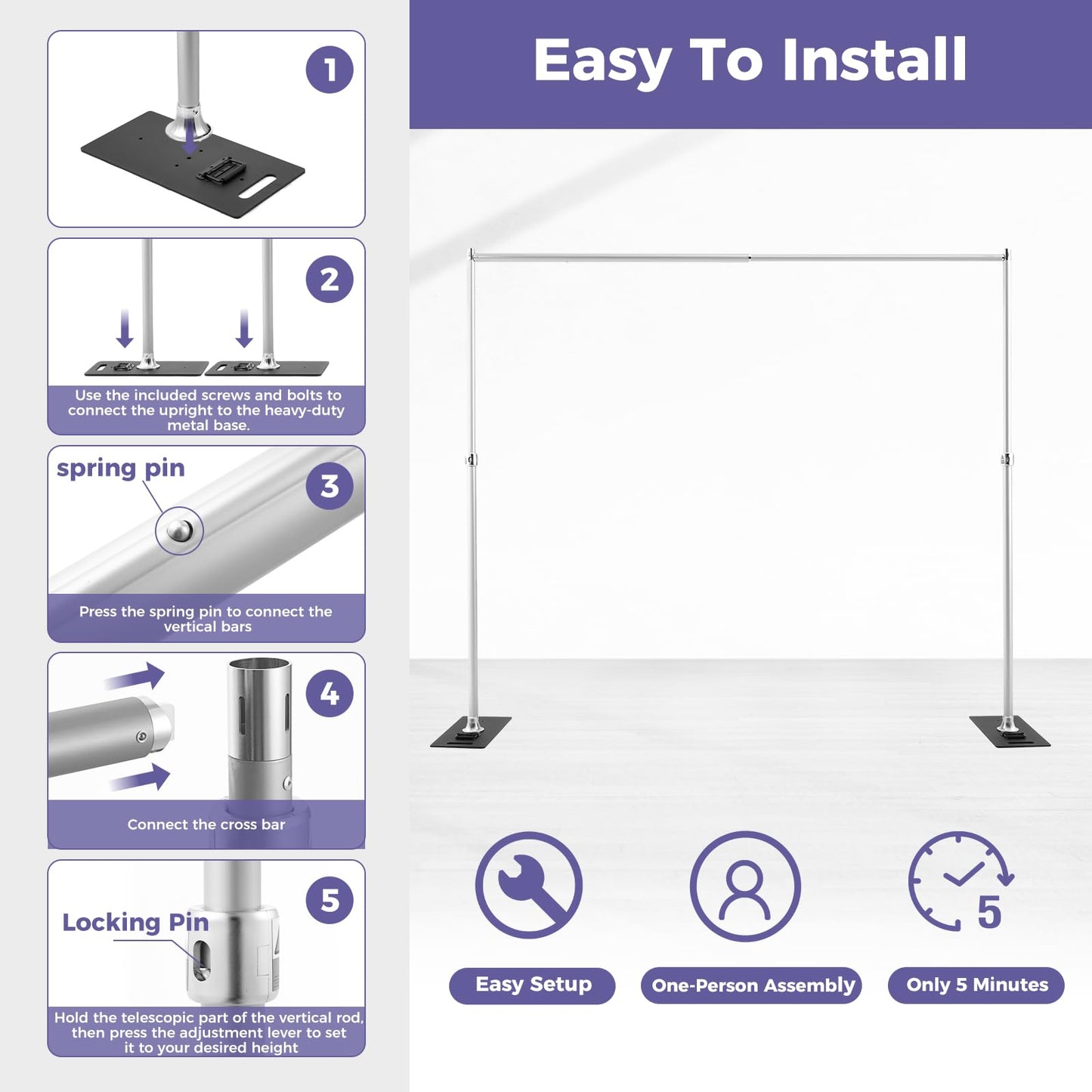 1

2

Use the included screws and bolts to connect the upright to the heavy-duty metal base.

spring pin

3

Press the spring pin to connect the vertical bars

4

Connect the cross bar

5

Locking Pin

Hold the telescopic part of the vertical rod, then press the adjustment lever to set it to your desired height

Easy To Install

5

Easy Setup

One-Person Assembly

Only 5 Minutes