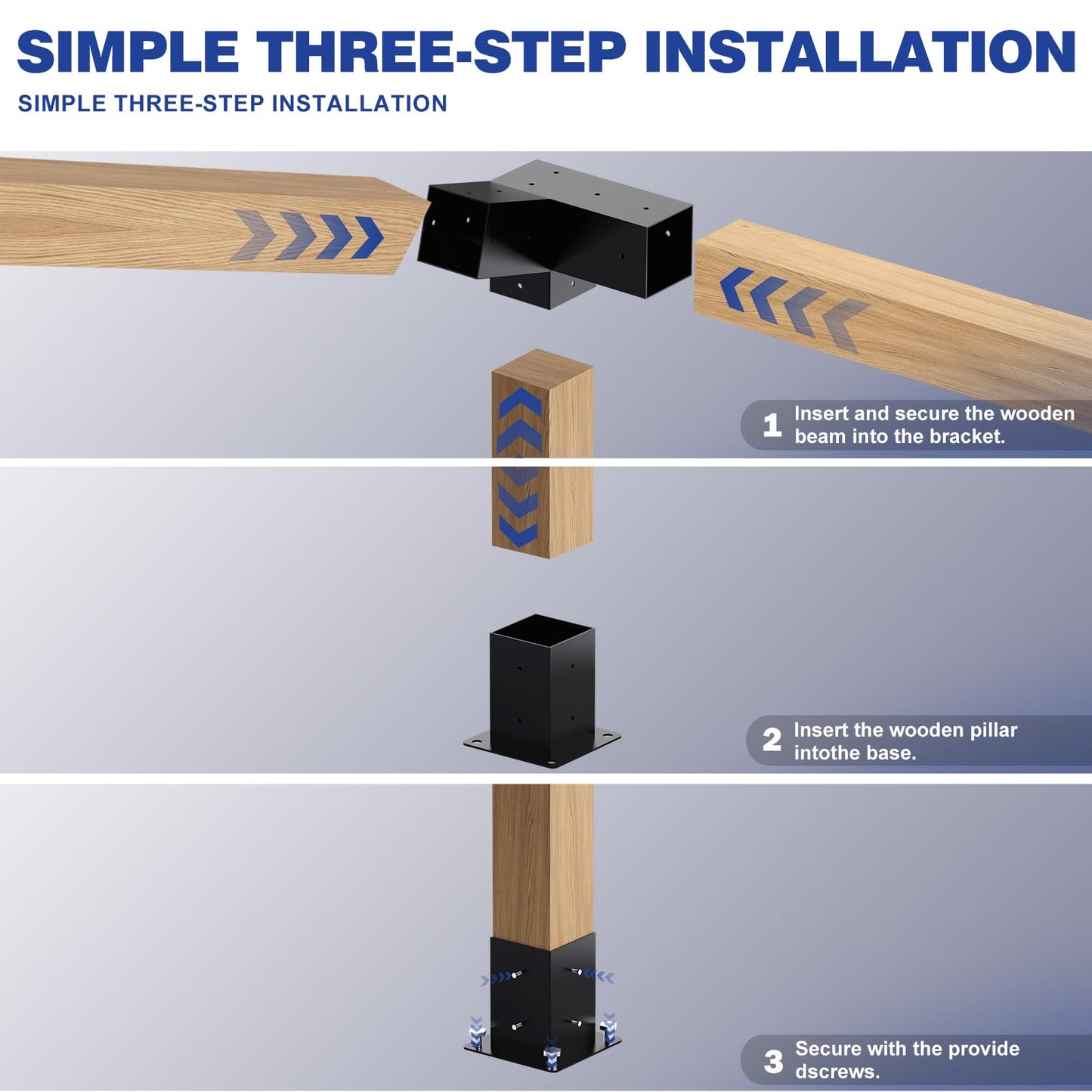 SIMPLE THREE-STEP INSTALLATION

SIMPLE THREE-STEP INSTALLATION

1 Insert and secure the wooden beam into the bracket.

2 Insert the wooden pillar intothe base.

3 Secure with the provide dscrews.