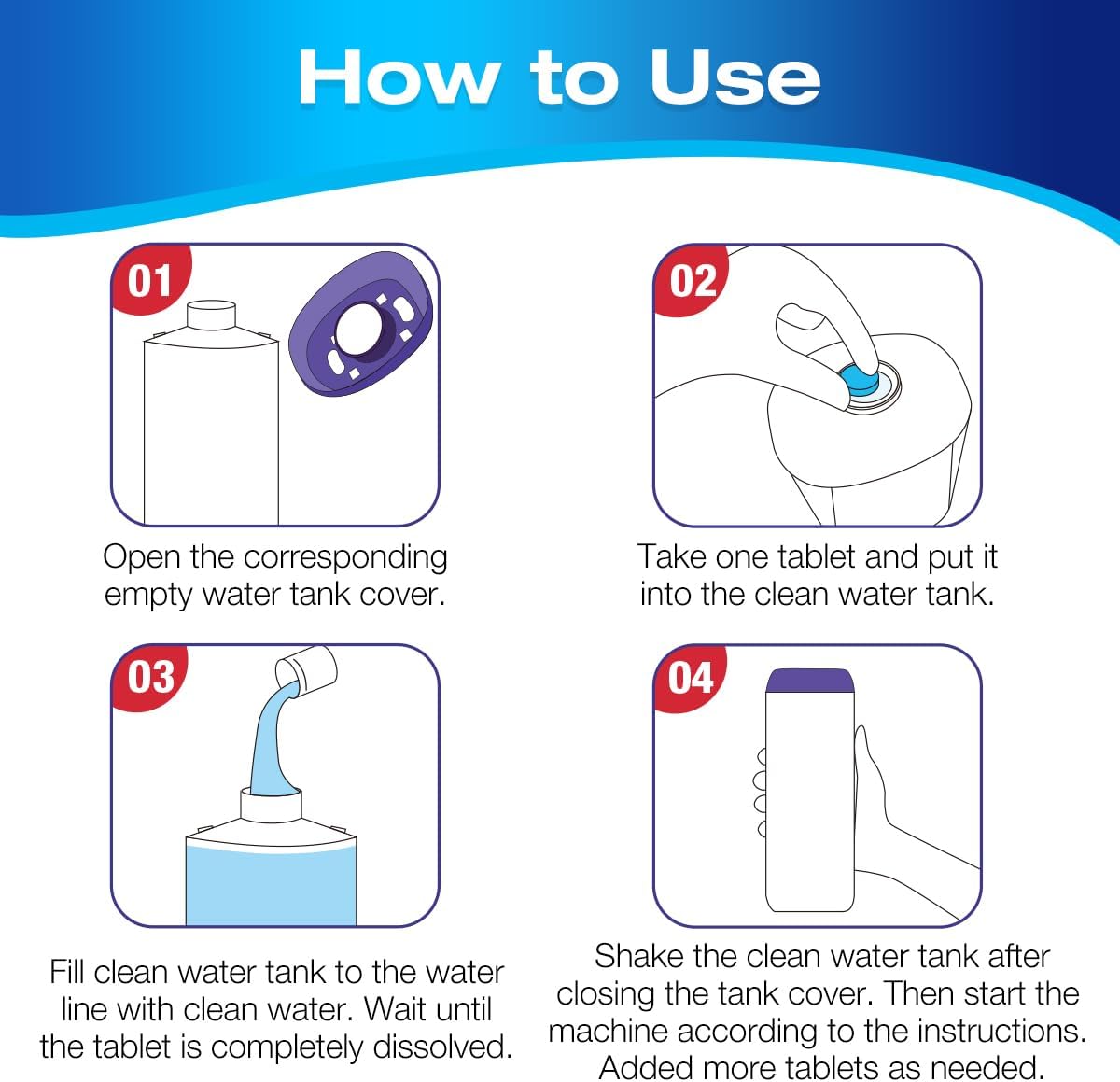 How to Use

01

Open the corresponding empty water tank cover.

02

Take one tablet and put it into the clean water tank.

03

Fill clean water tank to the water line with clean water. Wait until the tablet is completely dissolved.

04

Shake the clean water tank after closing the tank cover. Then start the machine according to the instructions. Added more tablets as needed.