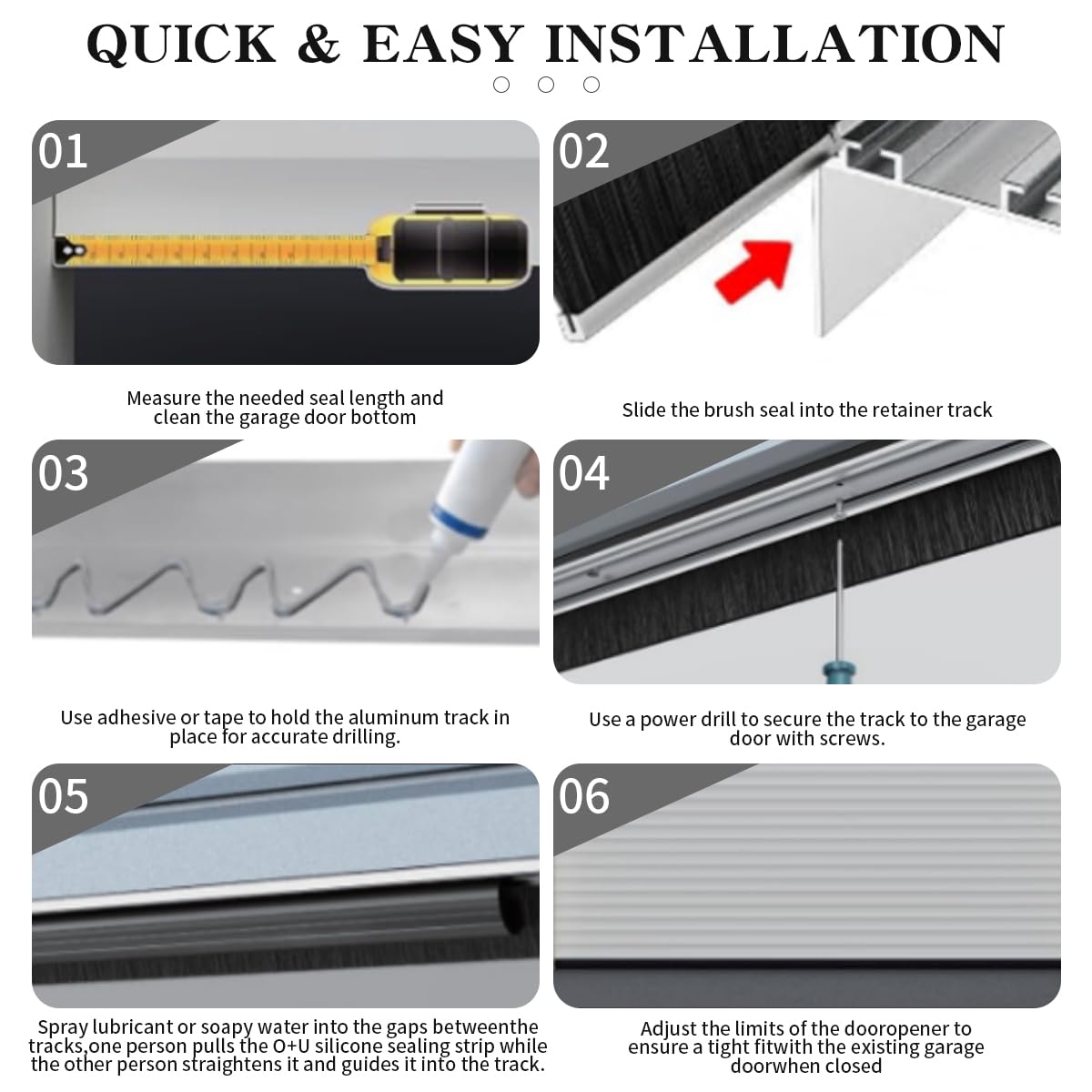 QUICK & EASY INSTALLATION

01

Measure the needed seal length and clean the garage door bottom

02

Slide the brush seal into the retainer track

03

Use adhesive or tape to hold the aluminum track in place for accurate drilling.

04

Use a power drill to secure the track to the garage door with screws.

05

Spray lubricant or soapy water into the gaps betweenthe tracks,one person pulls the O+U silicone sealing strip while the other person straightens it and guides it into the track.

06

Adjust the limits of the dooropener to ensure a tight fitwith the existing garage doorwhen closed