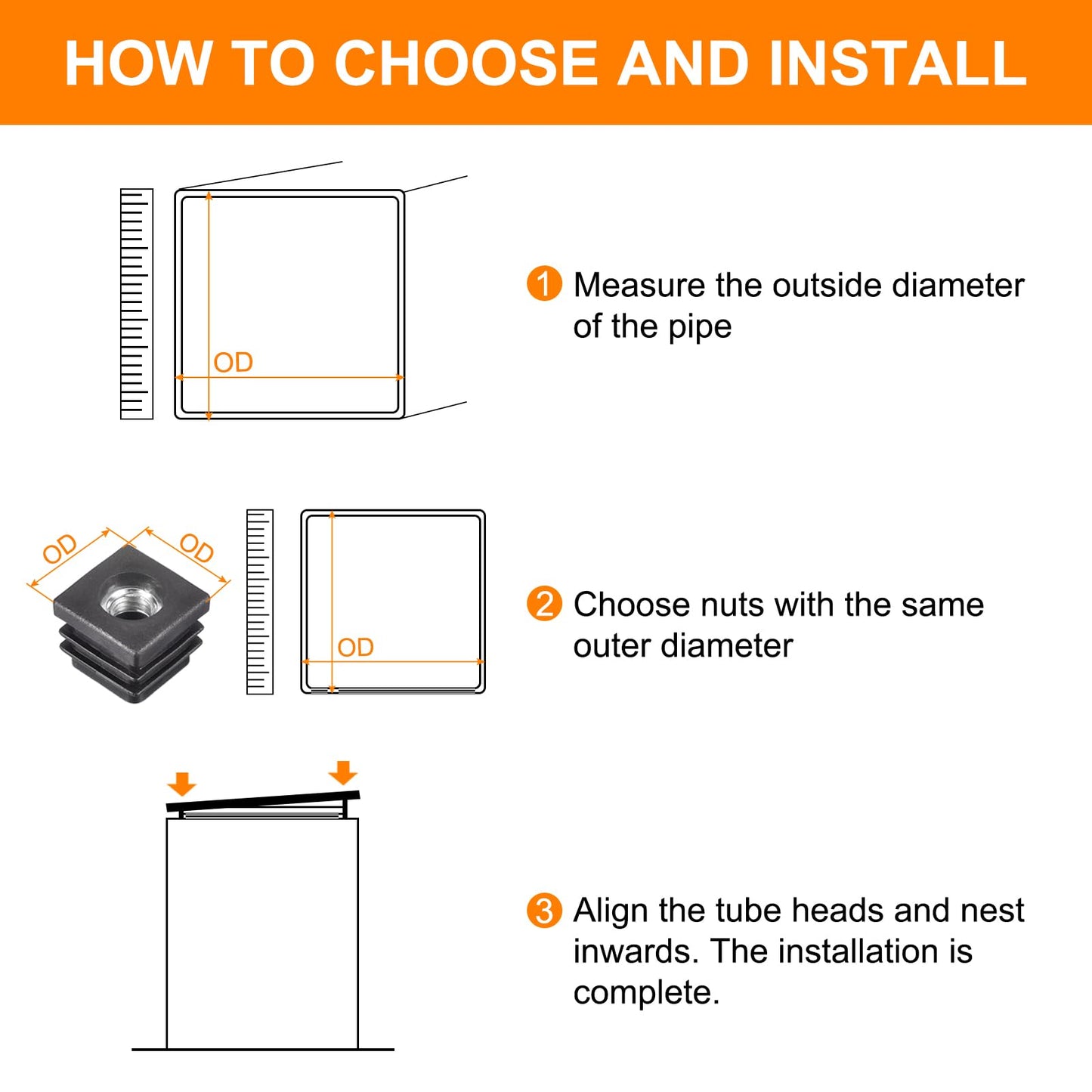 HOW TO CHOOSE AND INSTALL

OD

1 Measure the outside diameter of the pipe

OD OD

OD

2 Choose nuts with the same outer diameter

3 Align the tube heads and nest inwards. The installation is complete.