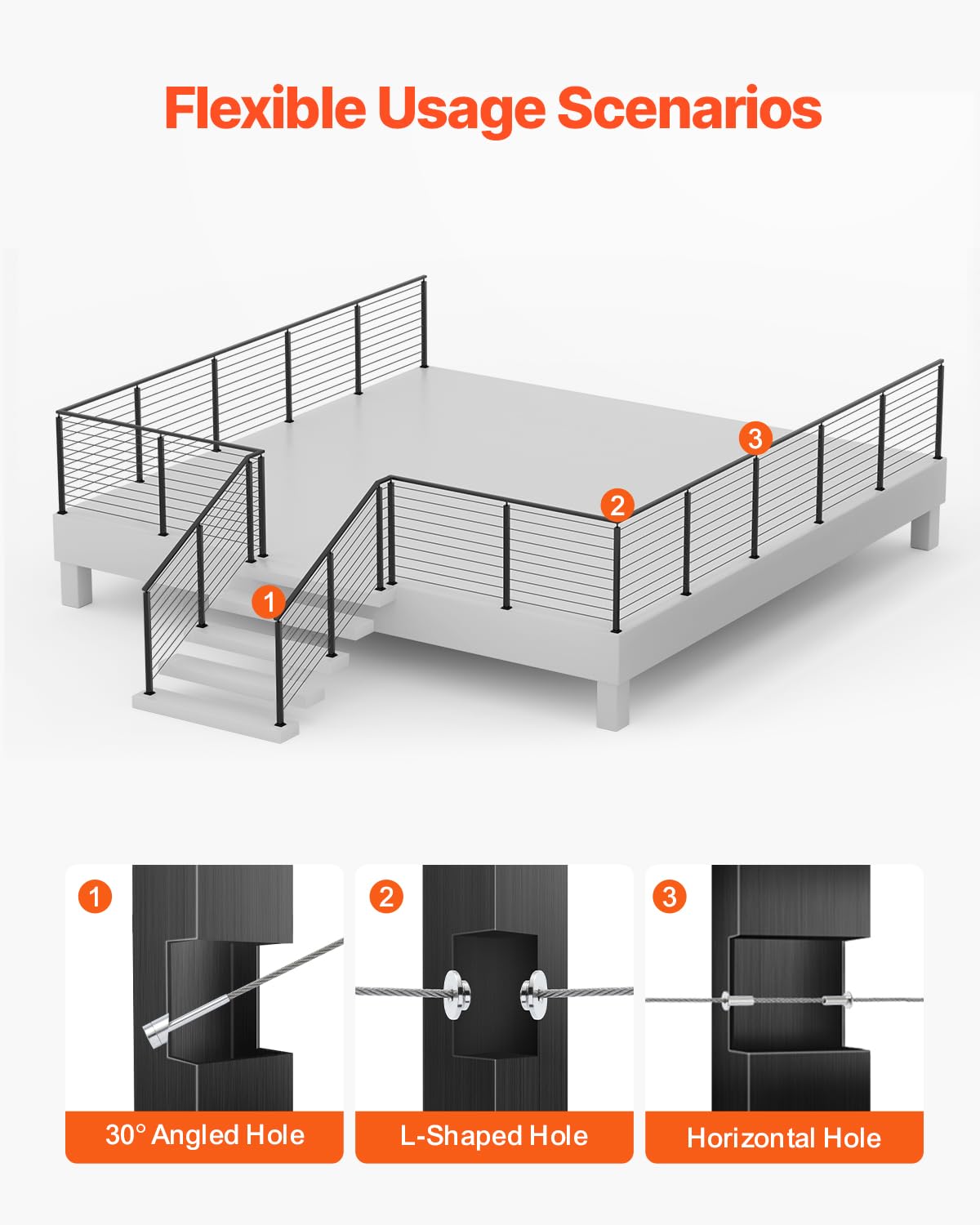 Flexible Usage Scenarios

3

2

1

1

30° Angled Hole

2

L-Shaped Hole

3

Horizontal Hole