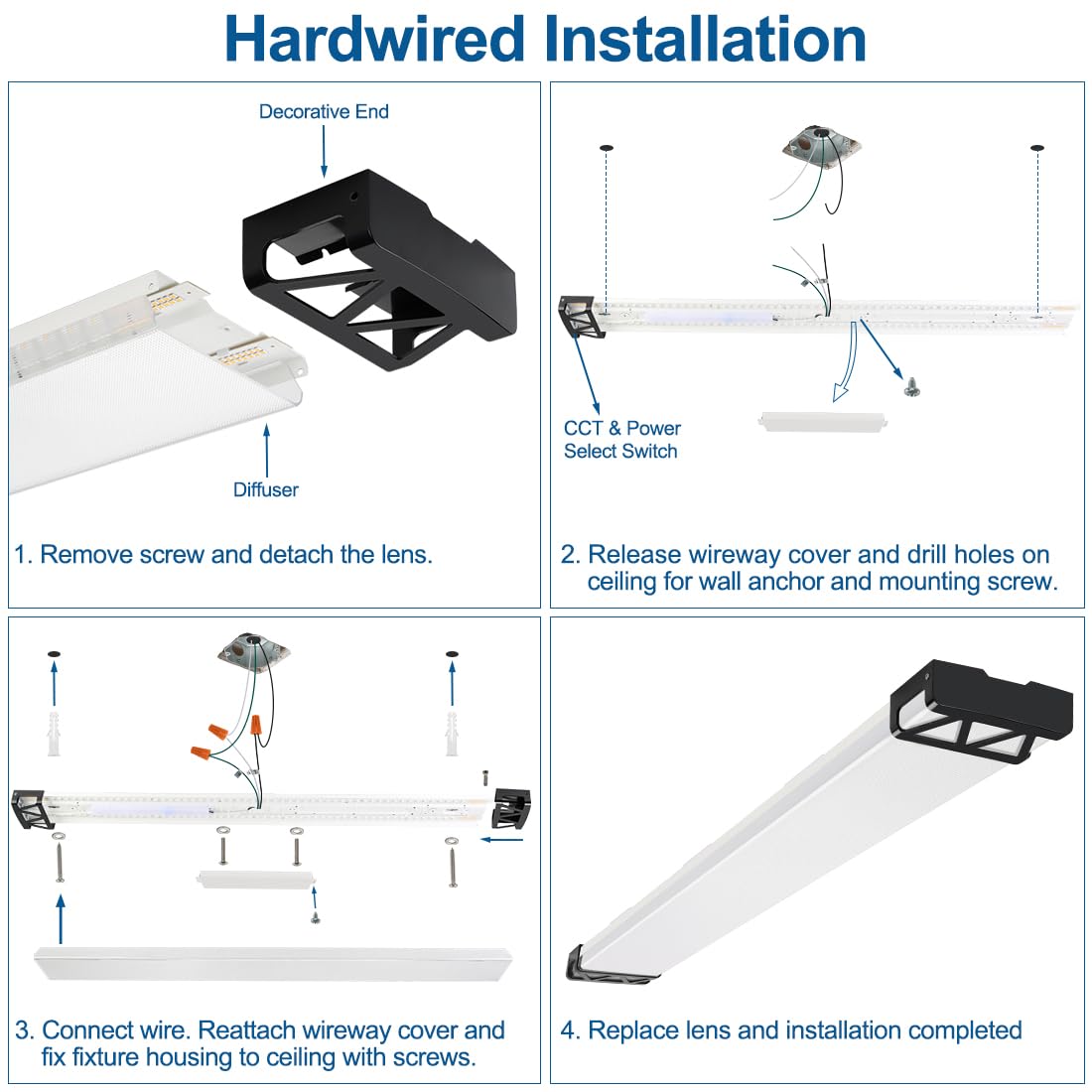 Hardwired Installation

Decorative End

Diffuser

1. Remove screw and detach the lens.

CCT & Power Select Switch

2. Release wireway cover and drill holes on ceiling for wall anchor and mounting screw.

3. Connect wire. Reattach wireway cover and fix fixture housing to ceiling with screws.

4. Replace lens and installation completed