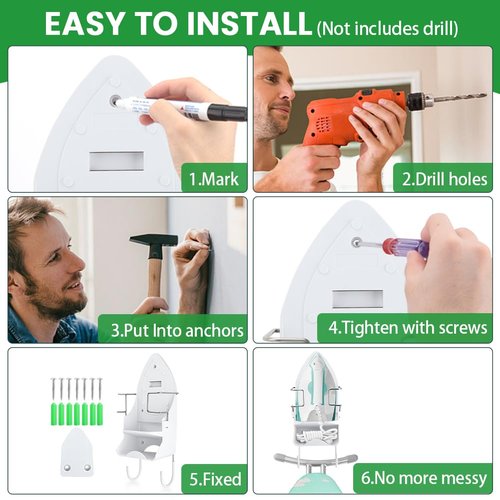 EASY TO INSTALL (Not includes drill)

1.Mark

2.Drill holes

3.Put Into anchors

4.Tighten with screws

5.Fixed

6.No more messy