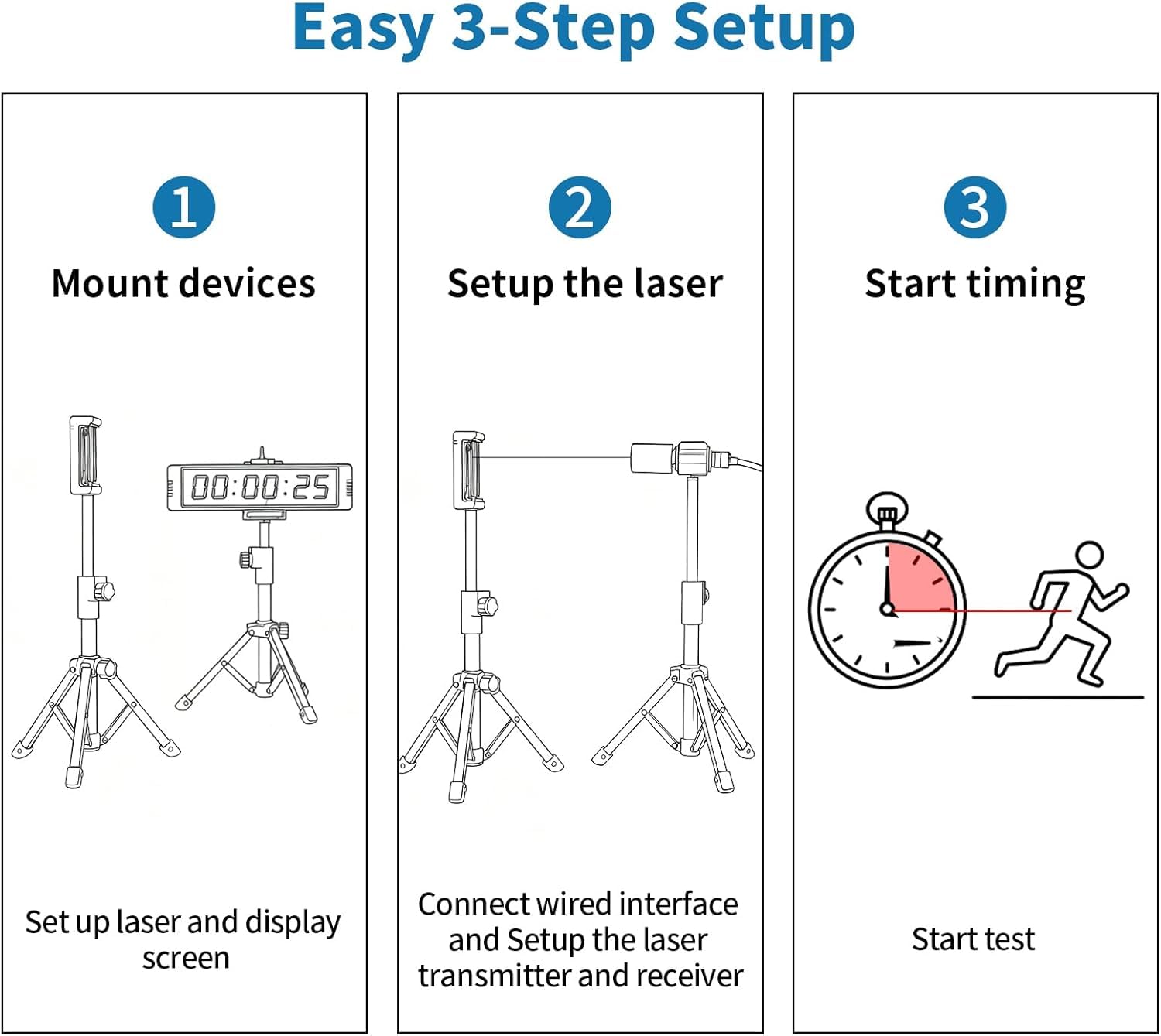 Easy 3-Step Setup

1
Mount devices

00:00:25

Set up laser and display screen

2
Setup the laser

Connect wired interface and Setup the laser transmitter and receiver

3
Start timing

Start test