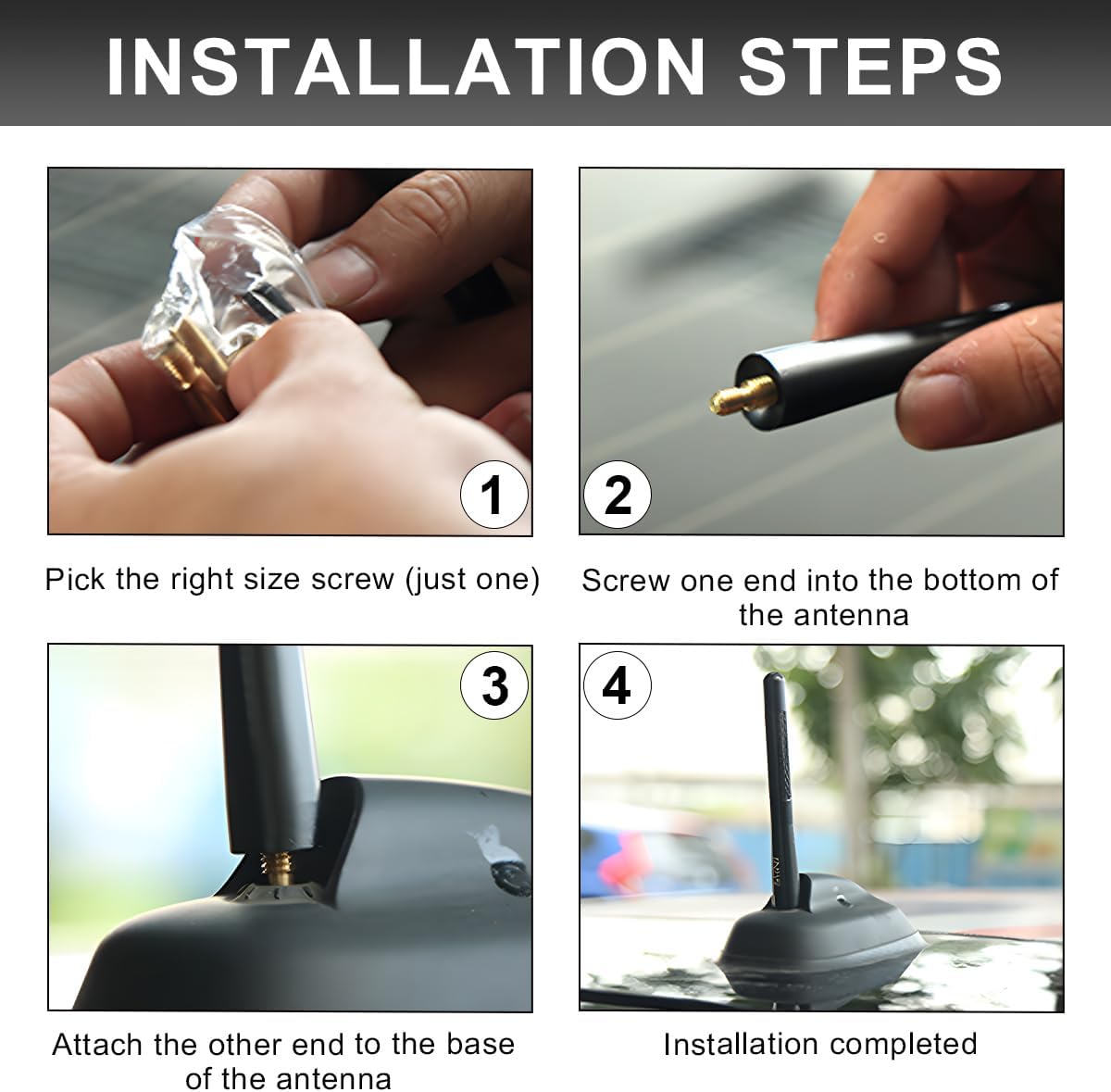 INSTALLATION STEPS

1

Pick the right size screw (just one)

2

Screw one end into the bottom of the antenna

3

Attach the other end to the base of the antenna

4

Installation completed