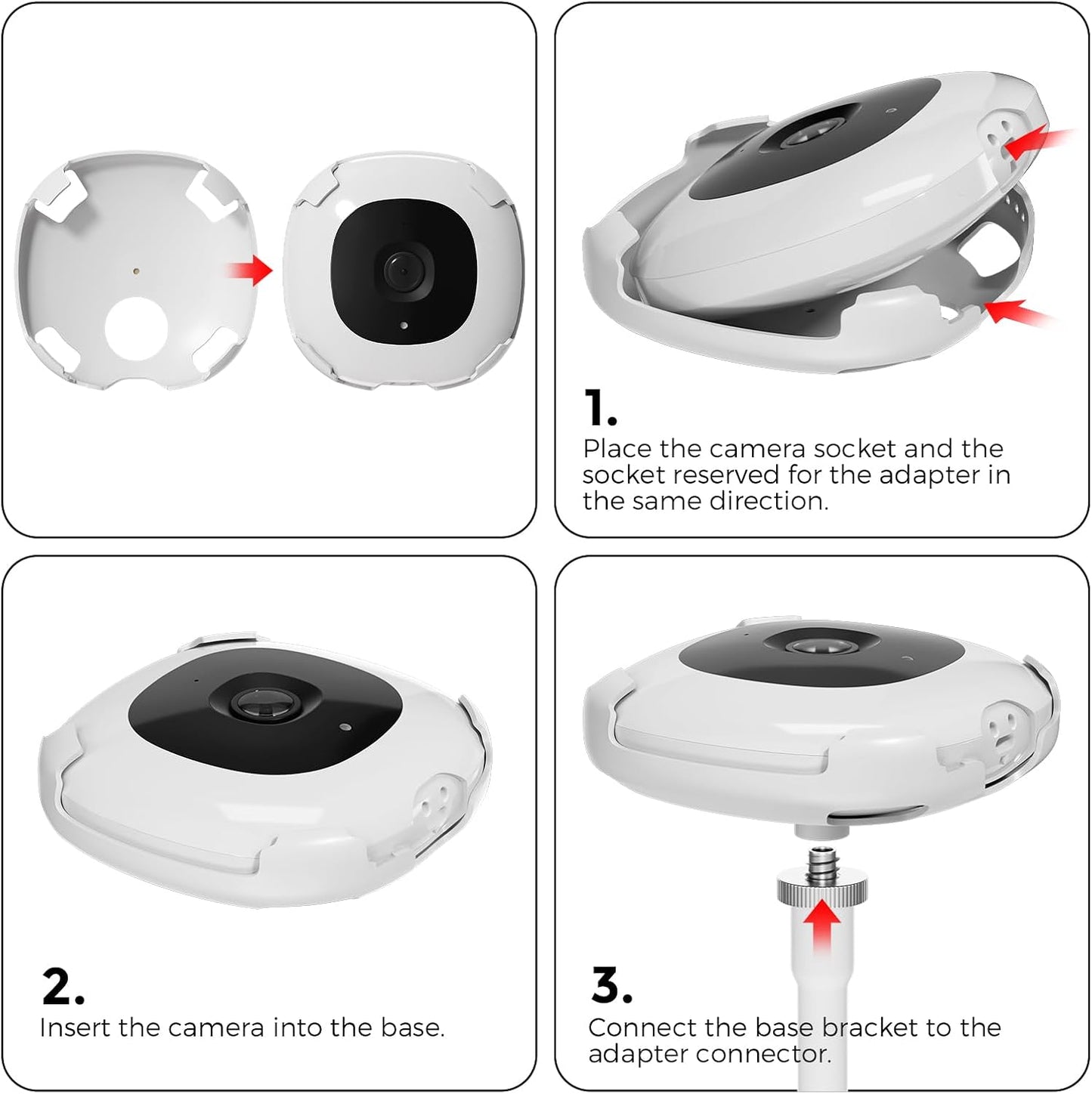 1.
Place the camera socket and the socket reserved for the adapter in the same direction.

2.
Insert the camera into the base.

3.
Connect the base bracket to the adapter connector.