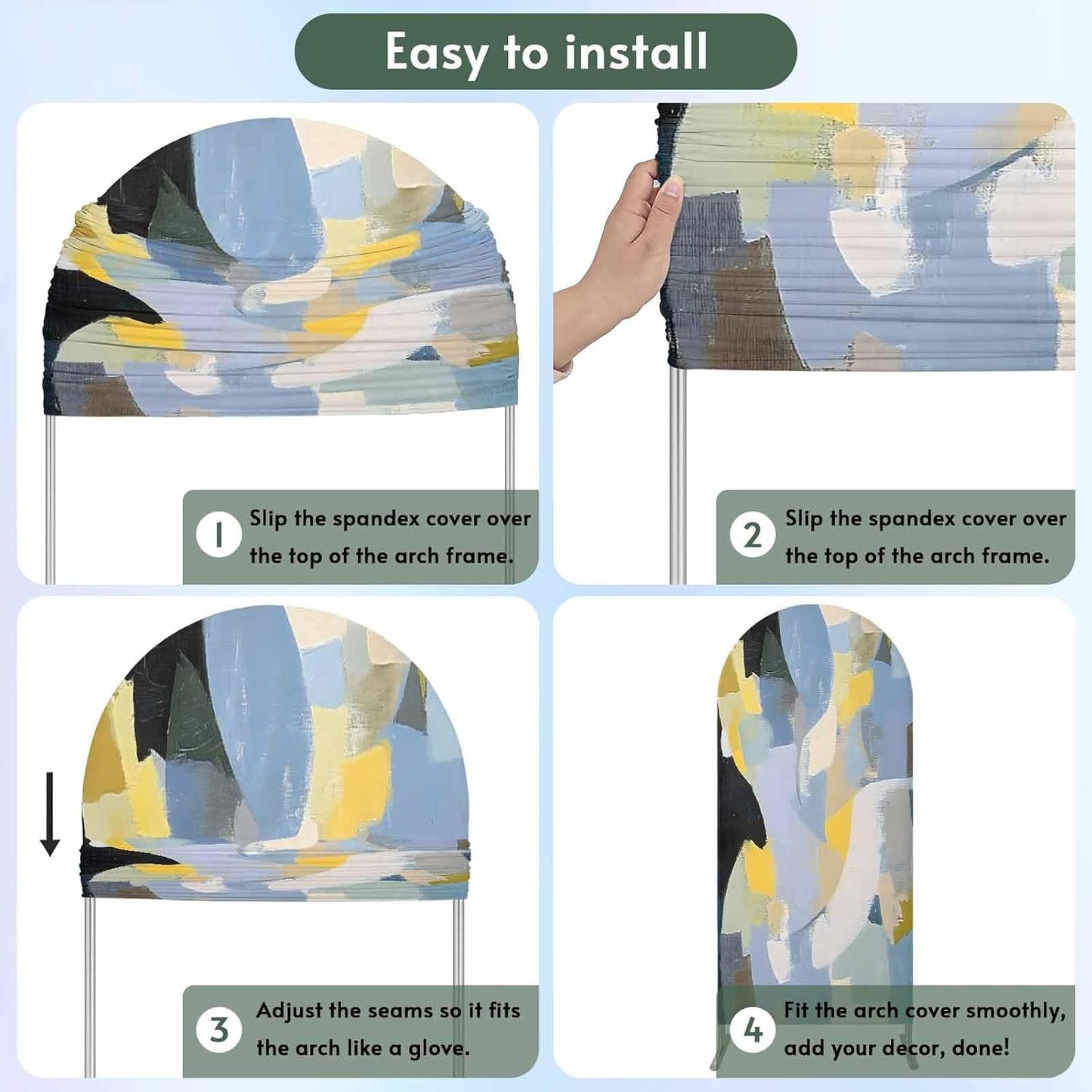 Easy to install

1 Slip the spandex cover over the top of the arch frame.

2 Slip the spandex cover over the top of the arch frame.

3 Adjust the seams so it fits the arch like a glove.

4 Fit the arch cover smoothly, add your decor, done!