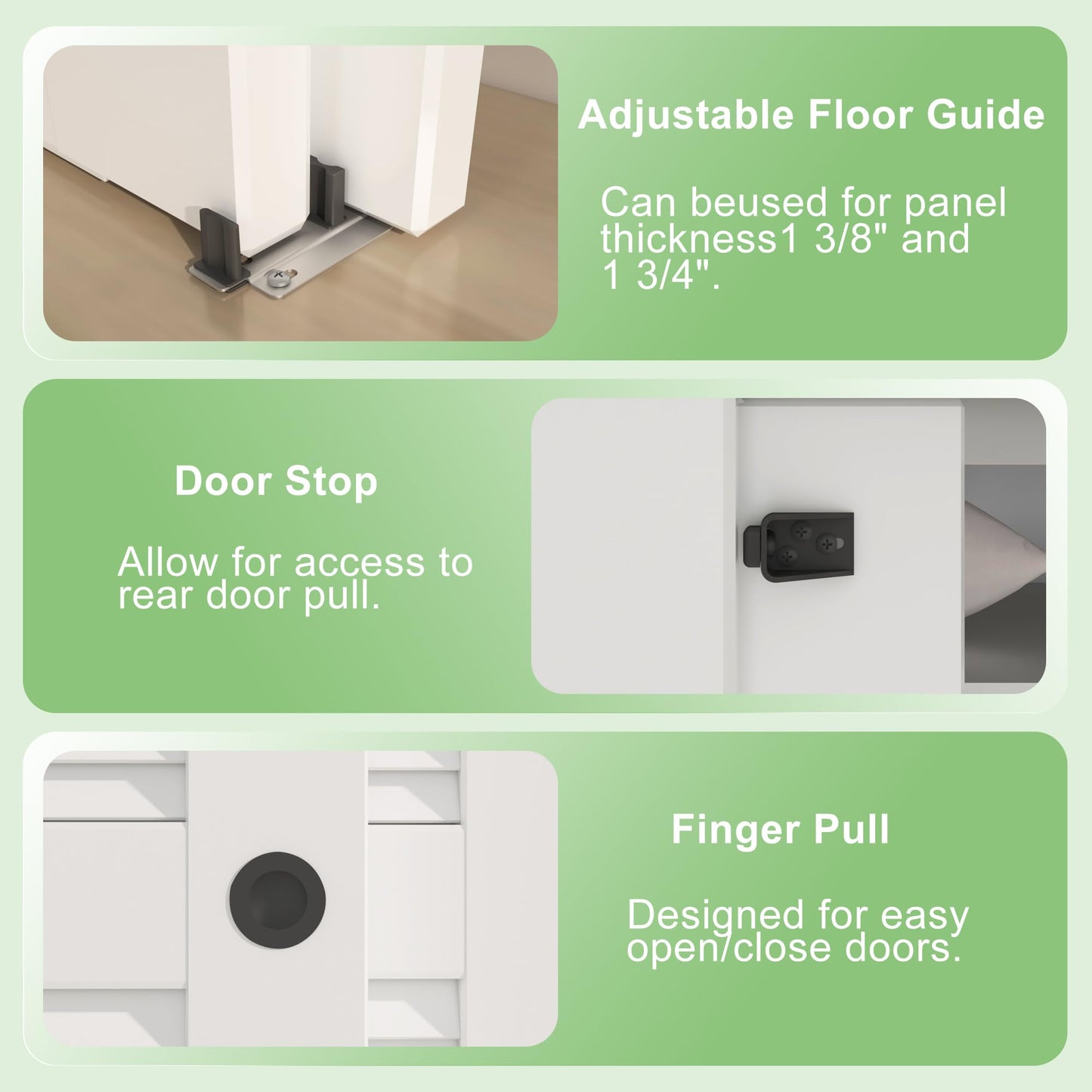 Adjustable Floor Guide

Can beused for panel thickness1 3/8" and 1 3/4".

Door Stop

Allow for access to rear door pull.

Finger Pull

Designed for easy open/close doors.