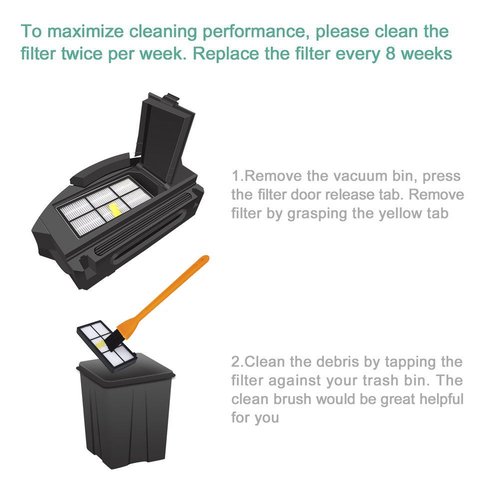 To maximize cleaning performance, please clean the filter twice per week. Replace the filter every 8 weeks

1.Remove the vacuum bin, press the filter door release tab. Remove filter by grasping the yellow tab

2.Clean the debris by tapping the filter against your trash bin. The clean brush would be great helpful for you