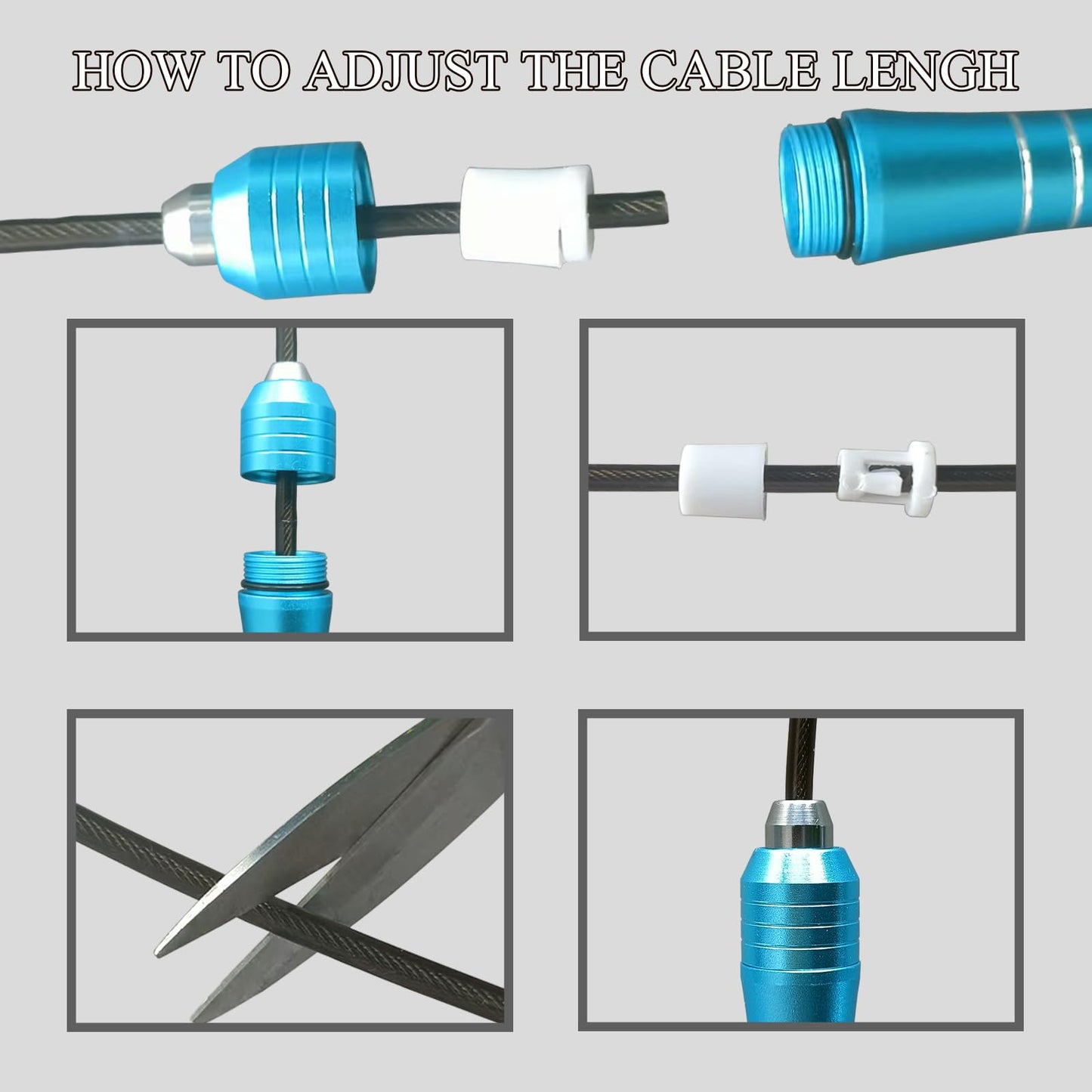 HOW TO ADJUST THE CABLE LENGH