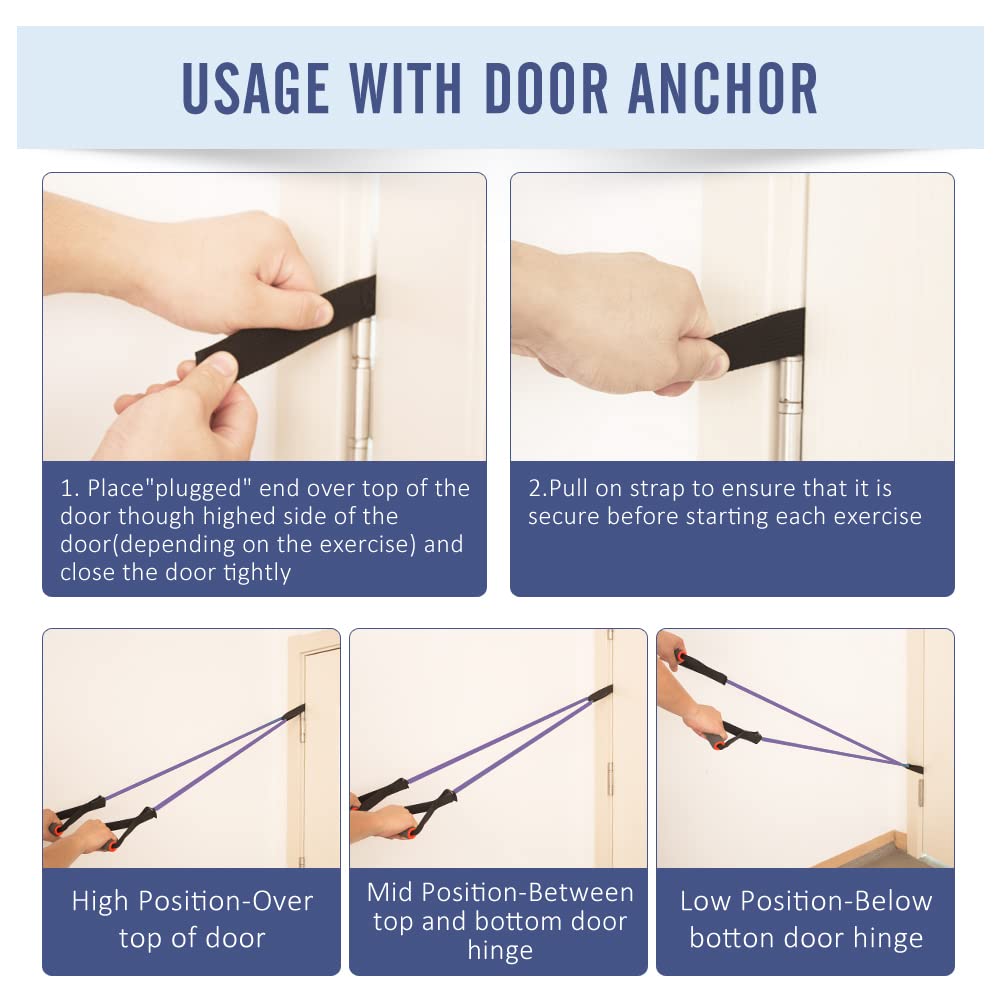 USAGE WITH DOOR ANCHOR

1. Place"plugged" end over top of the door though highed side of the door(depending on the exercise) and close the door tightly

2.Pull on strap to ensure that it is secure before starting each exercise

High Position-Over top of door

Mid Position-Between top and bottom door hinge

Low Position-Below botton door hinge