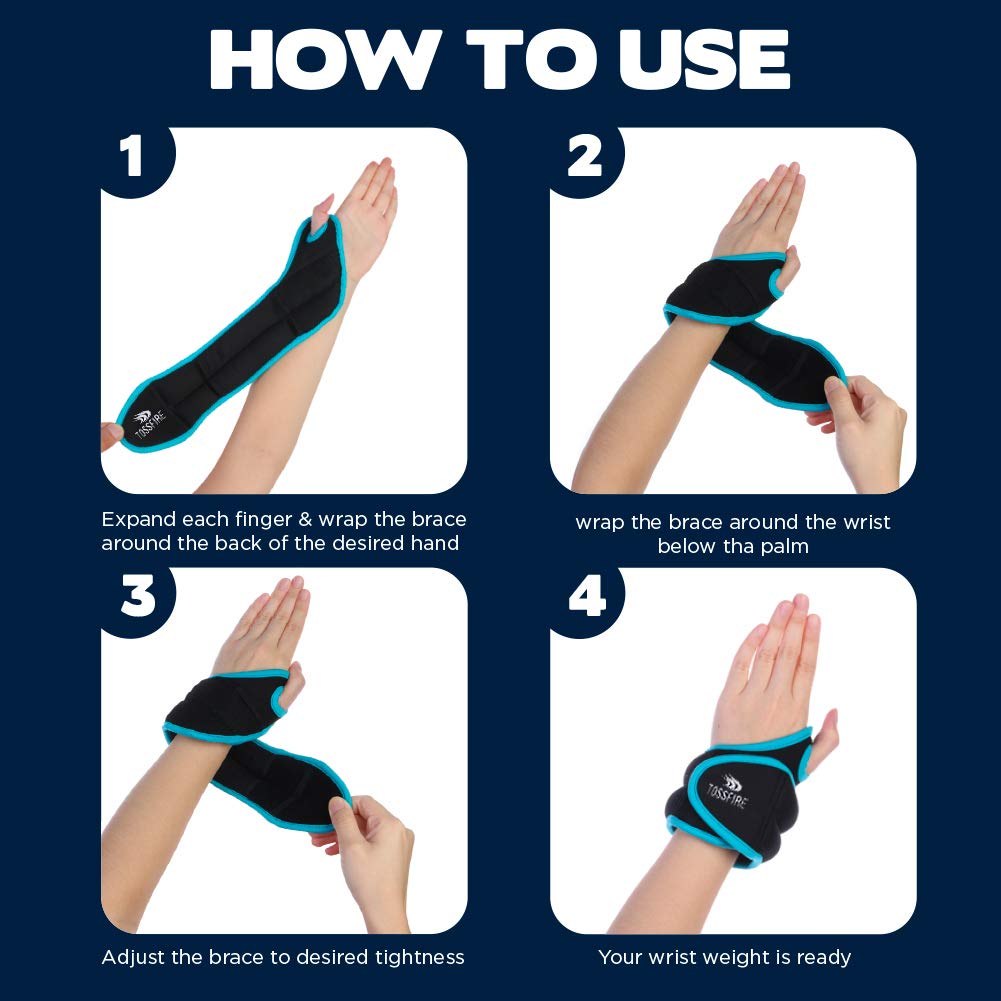 HOW TO USE

1

TOSSFIRE

Expand each finger & wrap the brace around the back of the desired hand

2

wrap the brace around the wrist below tha palm

3

Adjust the brace to desired tightness

4

TOSSFIRE

Your wrist weight is ready