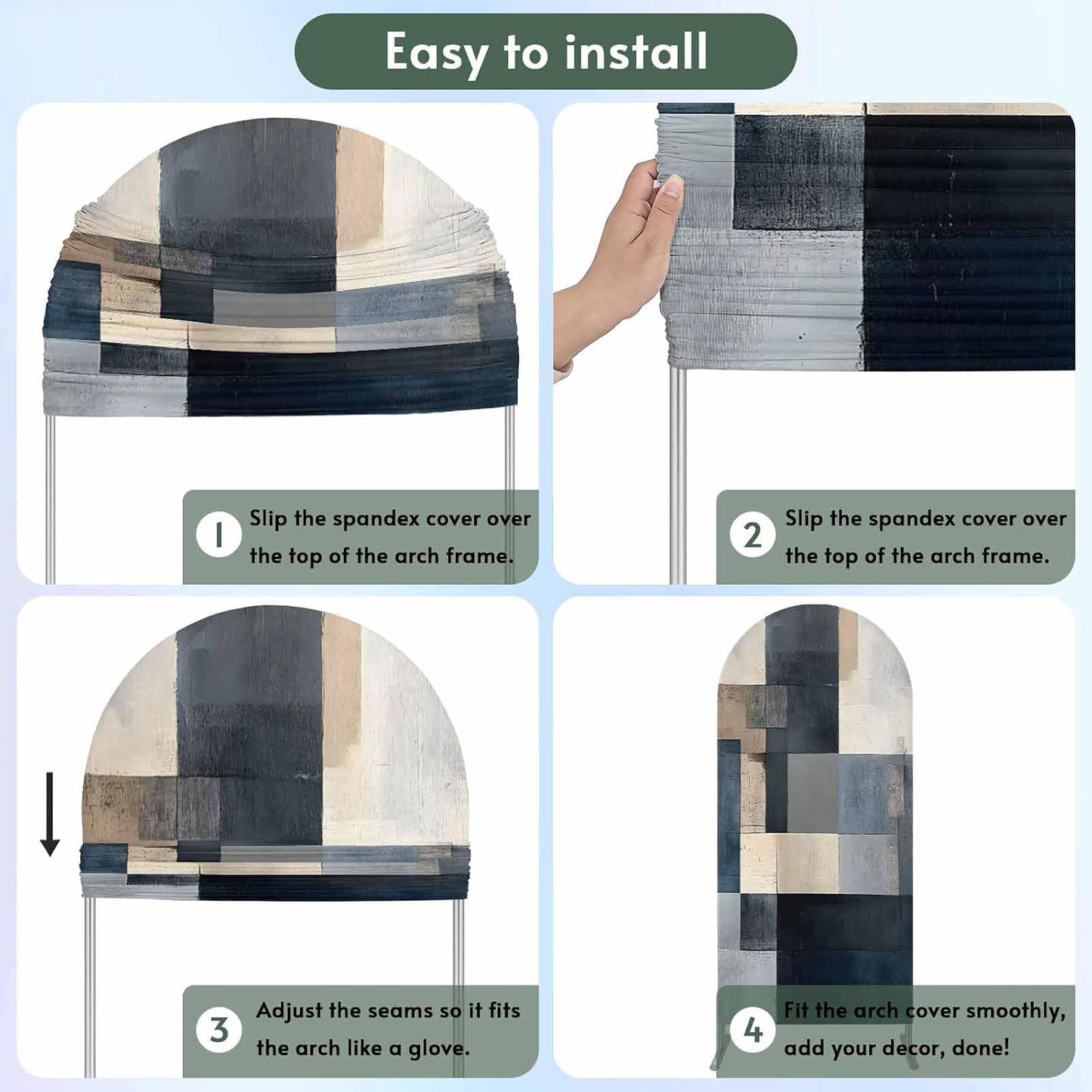 Easy to install

1 Slip the spandex cover over the top of the arch frame.

2 Slip the spandex cover over the top of the arch frame.

3 Adjust the seams so it fits the arch like a glove.

4 Fit the arch cover smoothly, add your decor, done!