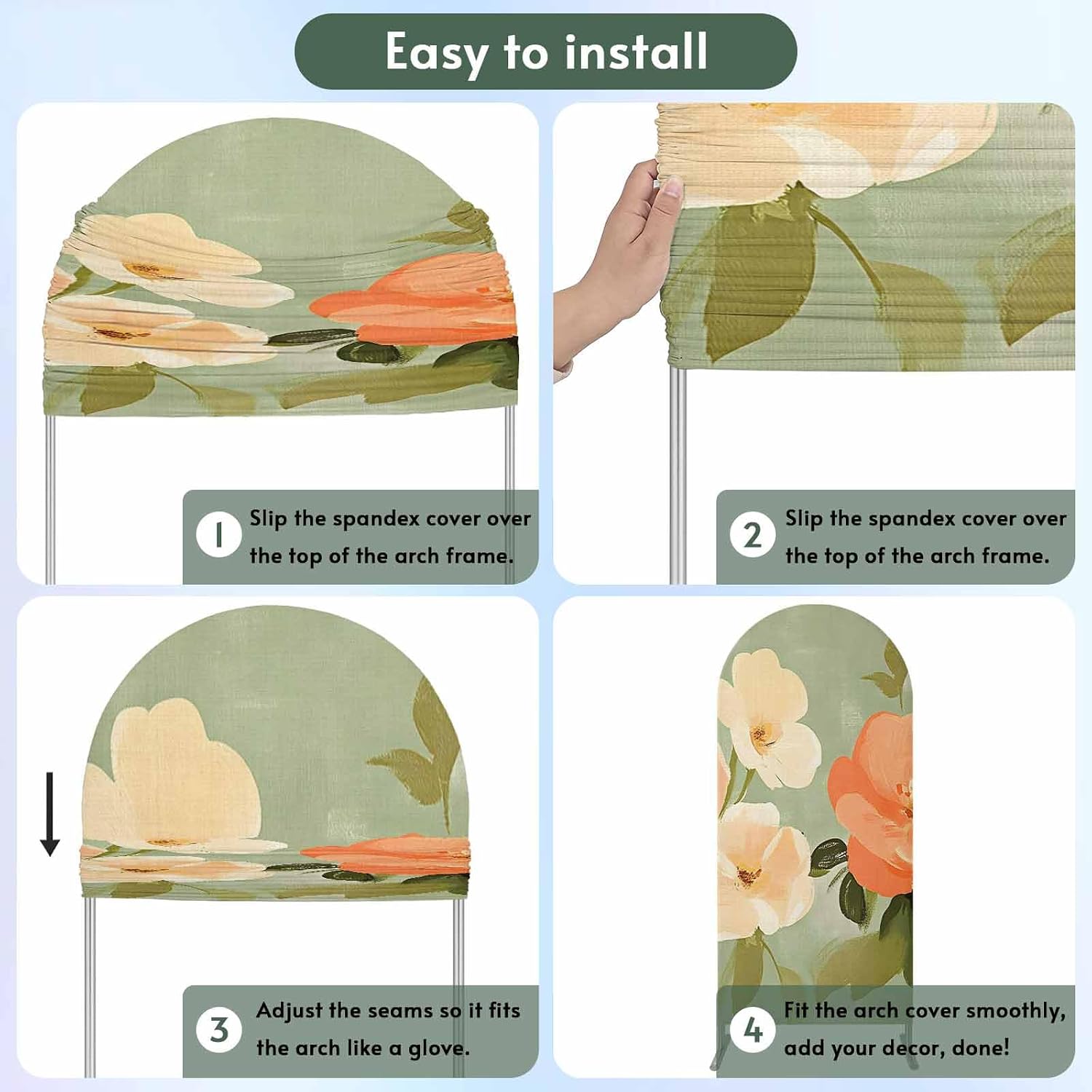 Easy to install

1 Slip the spandex cover over the top of the arch frame.

2 Slip the spandex cover over the top of the arch frame.

3 Adjust the seams so it fits the arch like a glove.

4 Fit the arch cover smoothly, add your decor, done!