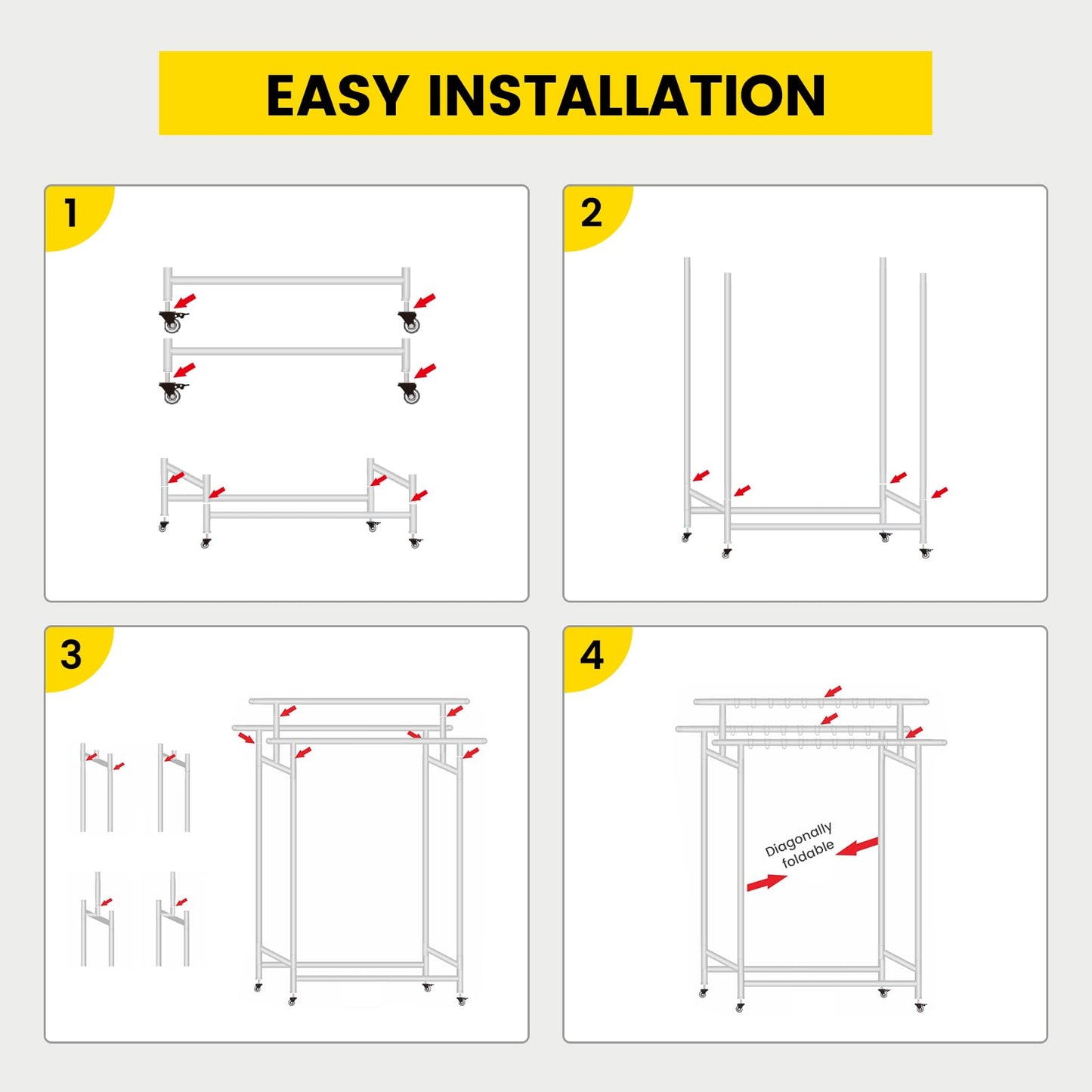 EASY INSTALLATION

1

2

3

4

Diagonally foldable