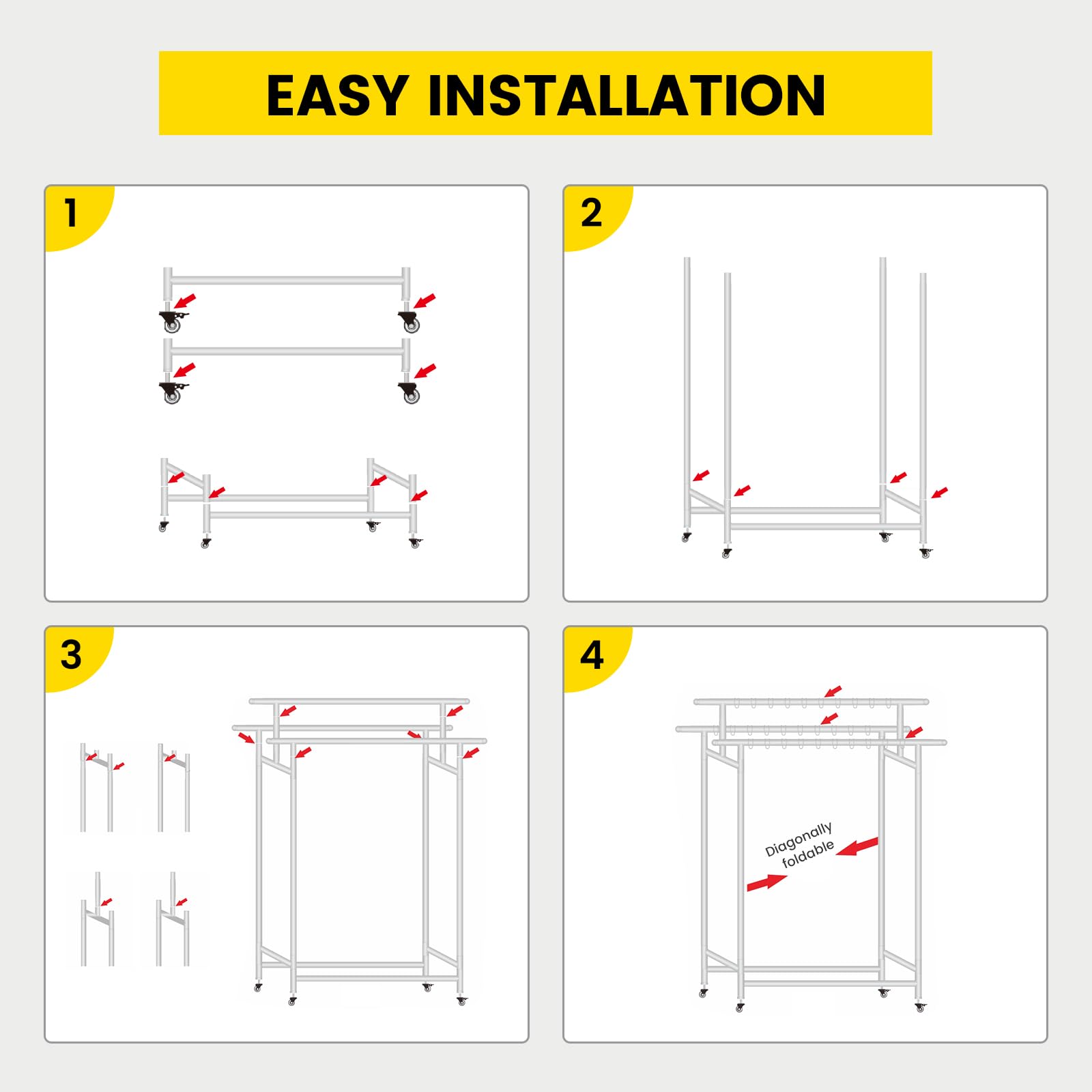 EASY INSTALLATION

1

2

3

4

Diagonally foldable