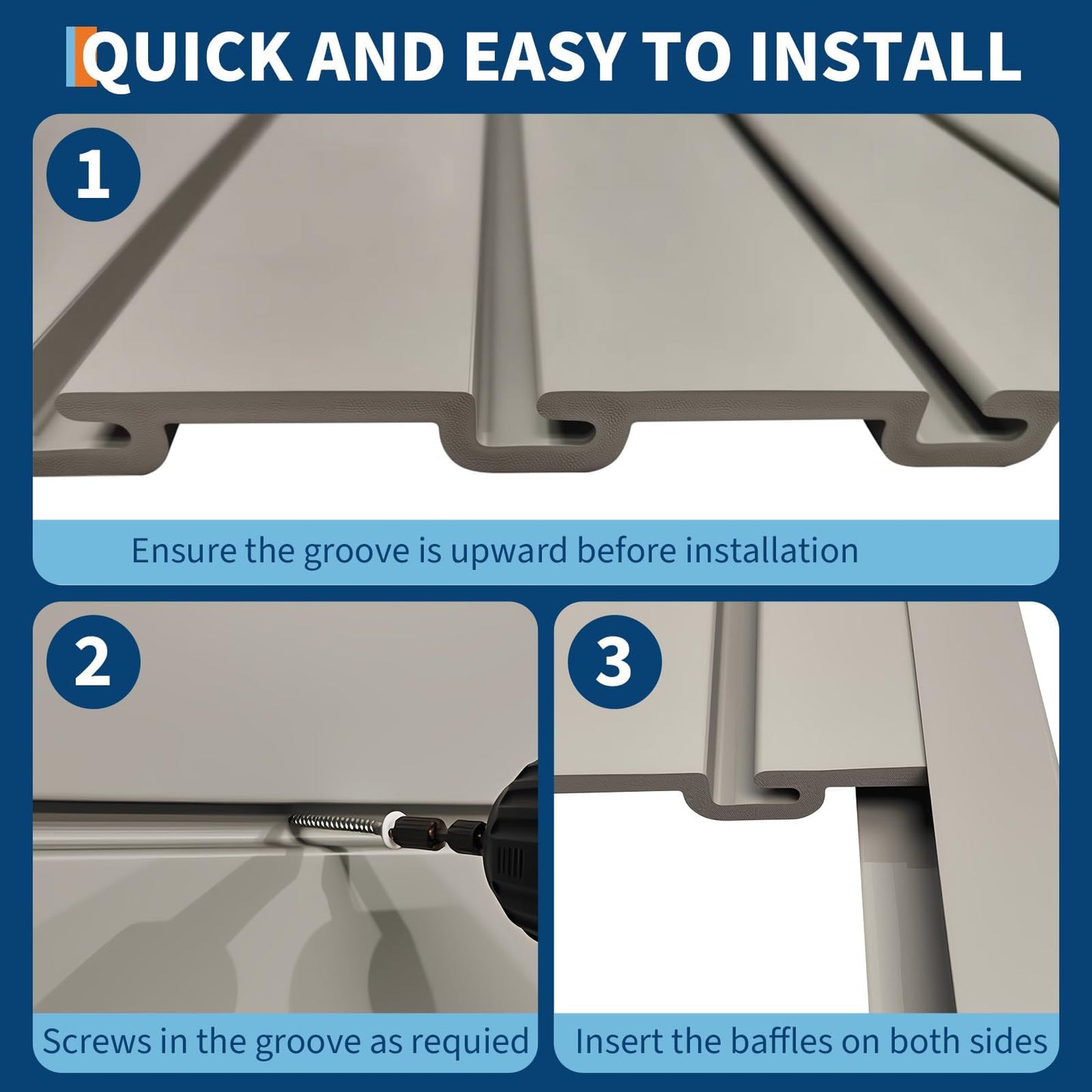 QUICK AND EASY TO INSTALL

1

Ensure the groove is upward before installation

2

Screws in the groove as requied

3

Insert the baffles on both sides