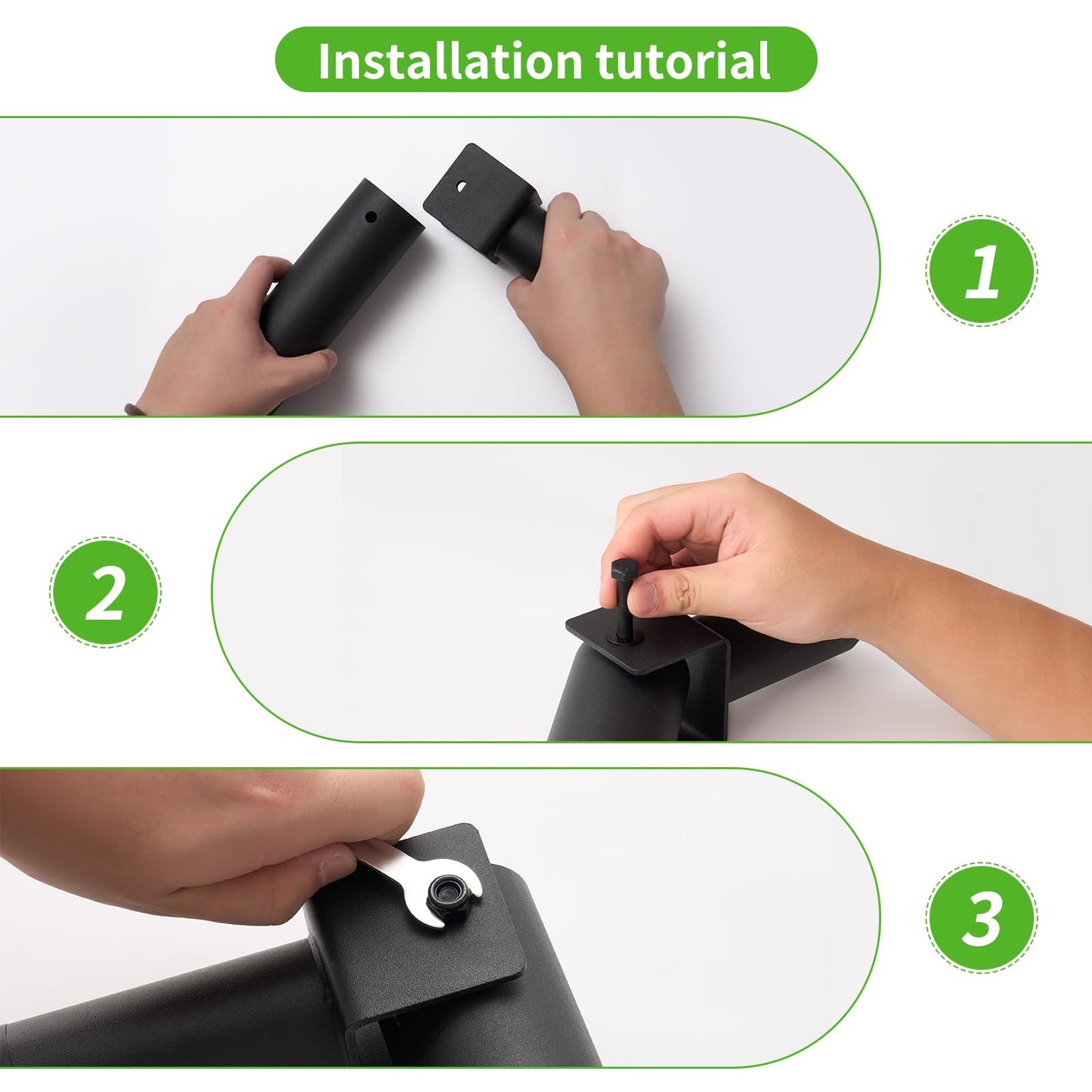 Installation tutorial

1

2

3