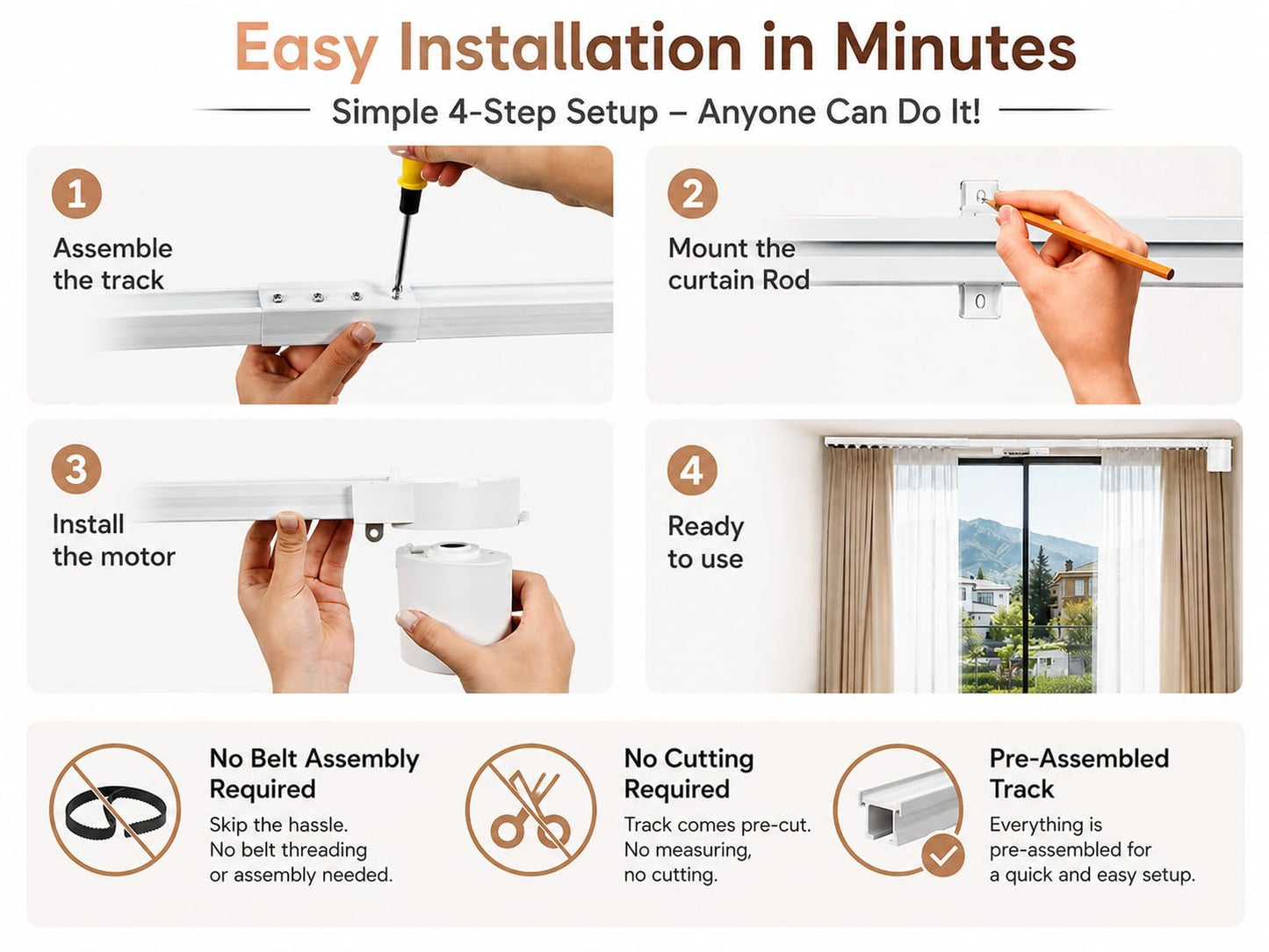 Easy Installation in Minutes

Simple 4-Step Setup – Anyone Can Do It!

1
Assemble the track

2
Mount the curtain Rod

3
Install the motor

4
Ready to use

No Belt Assembly Required
Skip the hassle. No belt threading or assembly needed.

No Cutting Required
Track comes pre-cut. No measuring, no cutting.

Pre-Assembled Track
Everything is pre-assembled for a quick and easy setup.