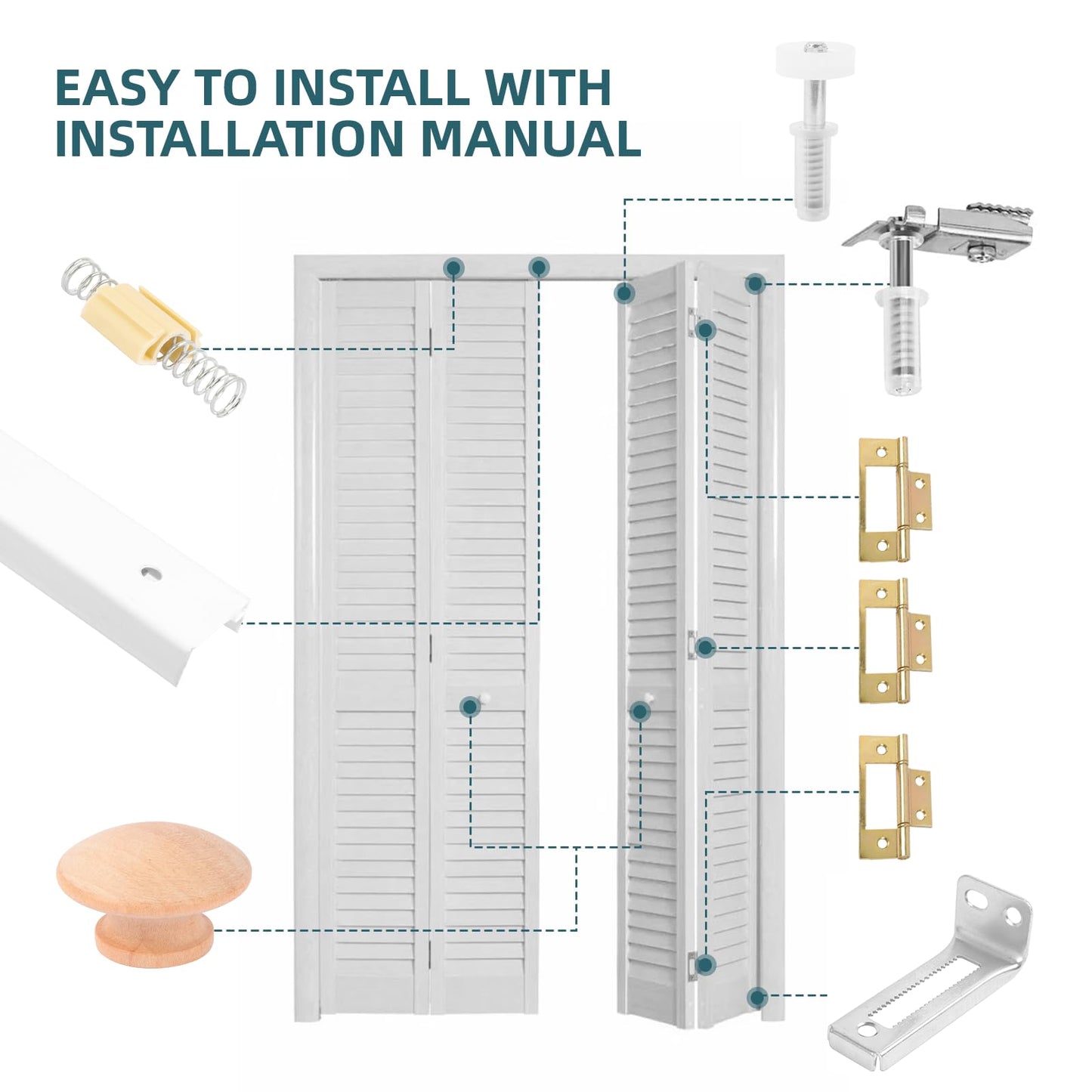 EASY TO INSTALL WITH INSTALLATION MANUAL