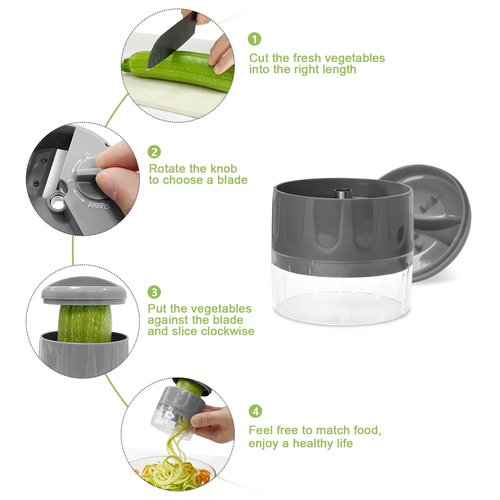 1
Cut the fresh vegetables into the right length

2
Rotate the knob to choose a blade

Reset

3
Put the vegetables against the blade and slice clockwise

4
Feel free to match food, enjoy a healthy life