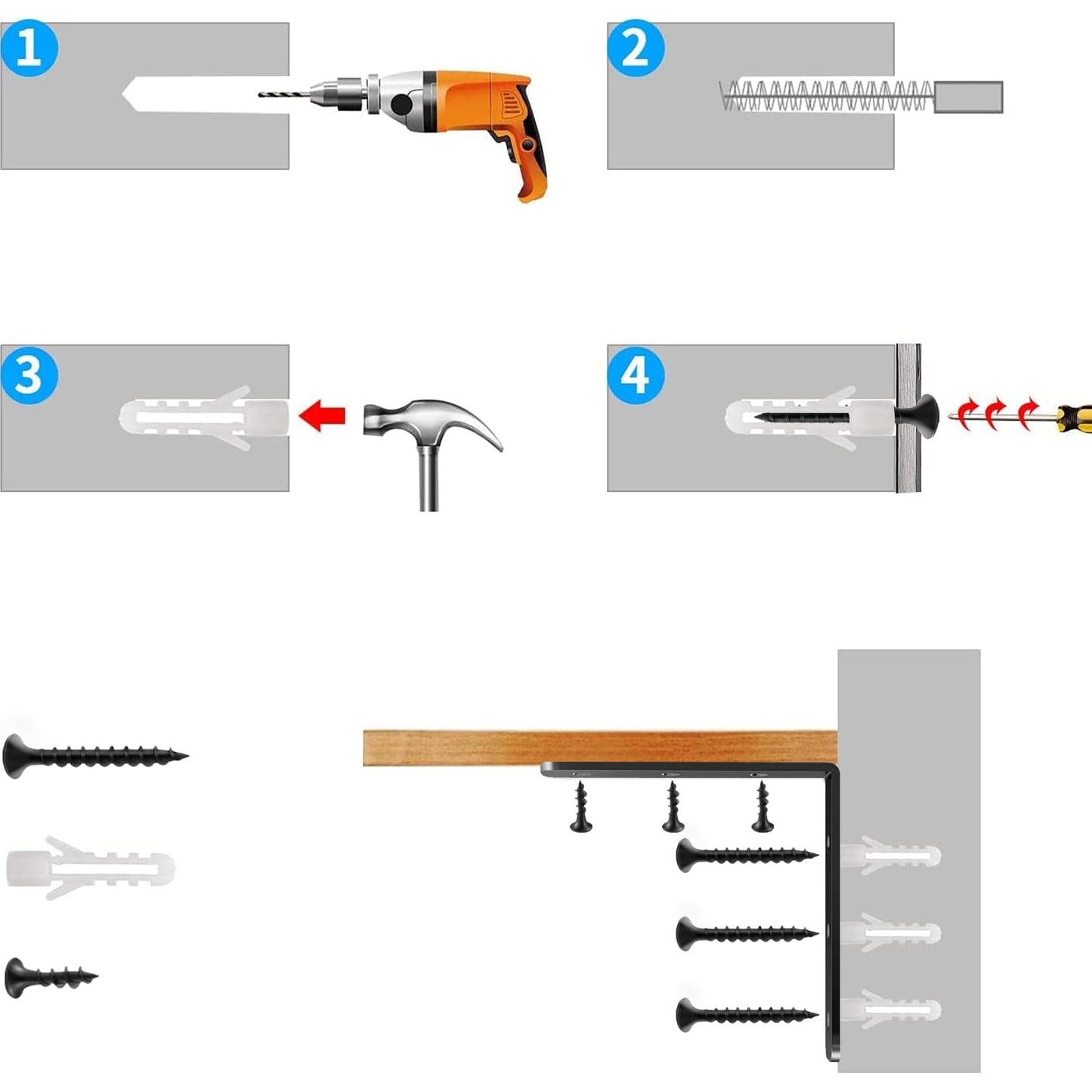 1

2

3

4