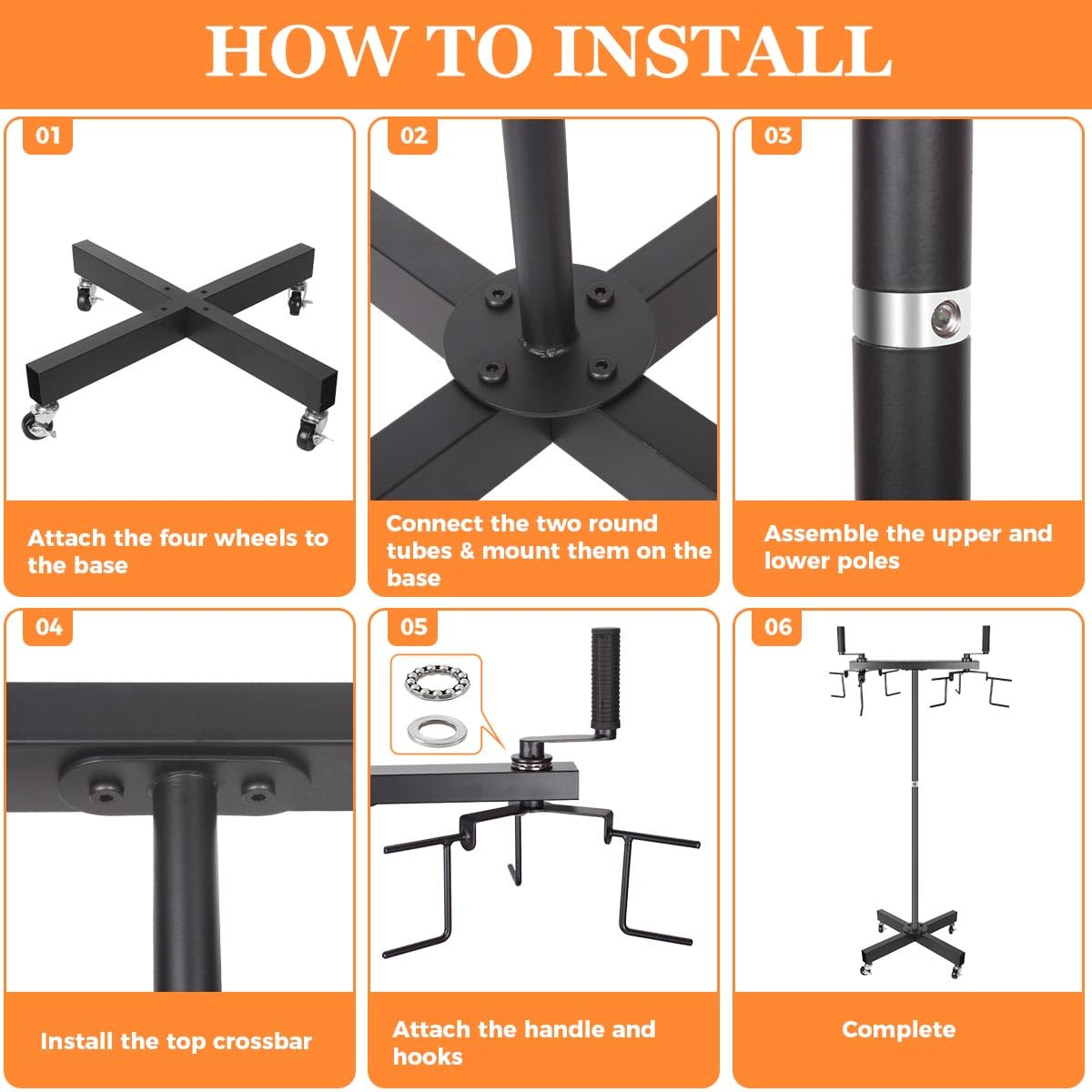 HOW TO INSTALL

01

Attach the four wheels to the base

02

Connect the two round tubes & mount them on the base

03

Assemble the upper and lower poles

04

Install the top crossbar

05

Attach the handle and hooks

06

Complete