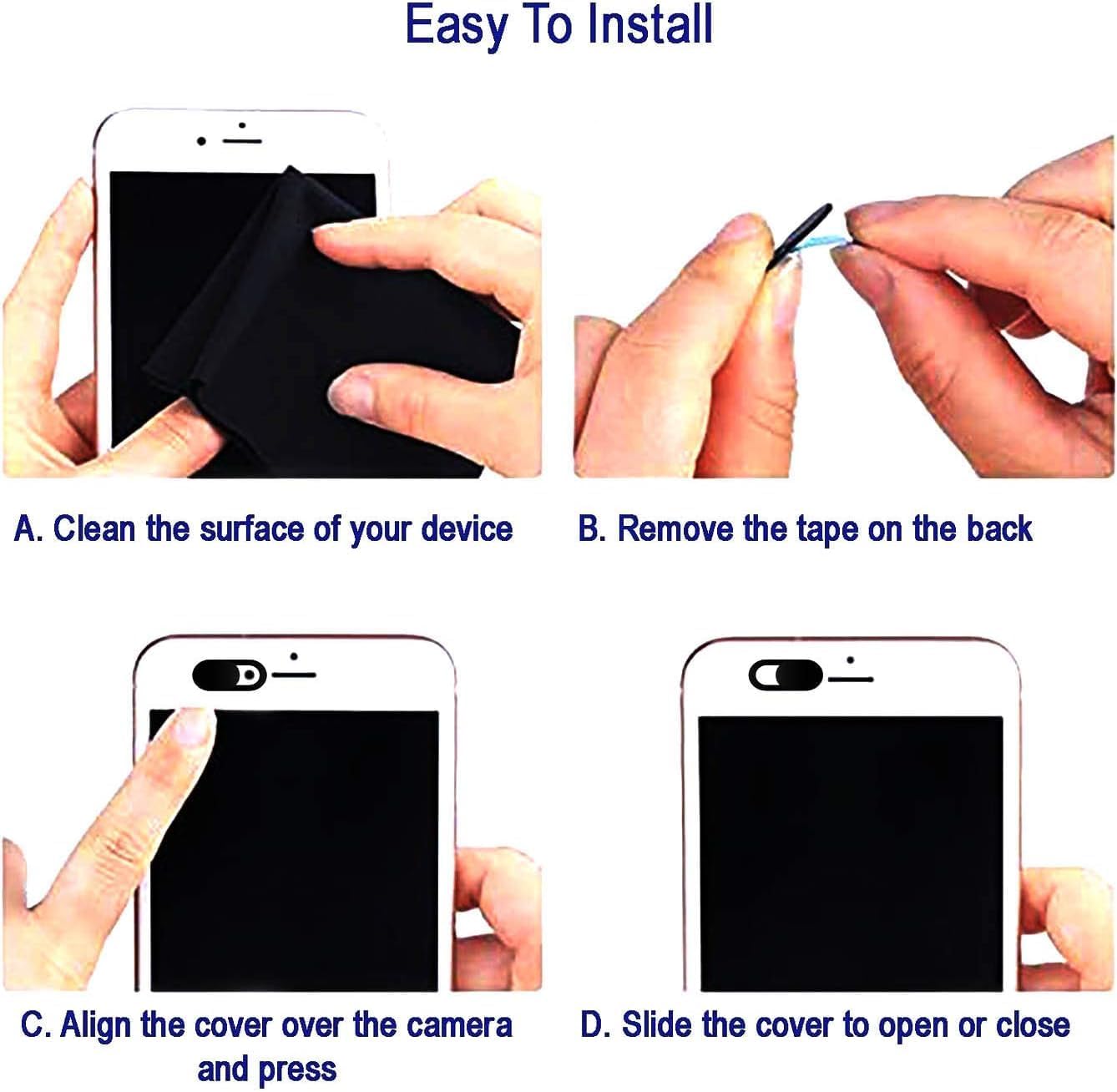 Easy To Install

A. Clean the surface of your device

B. Remove the tape on the back

C. Align the cover over the camera and press

D. Slide the cover to open or close