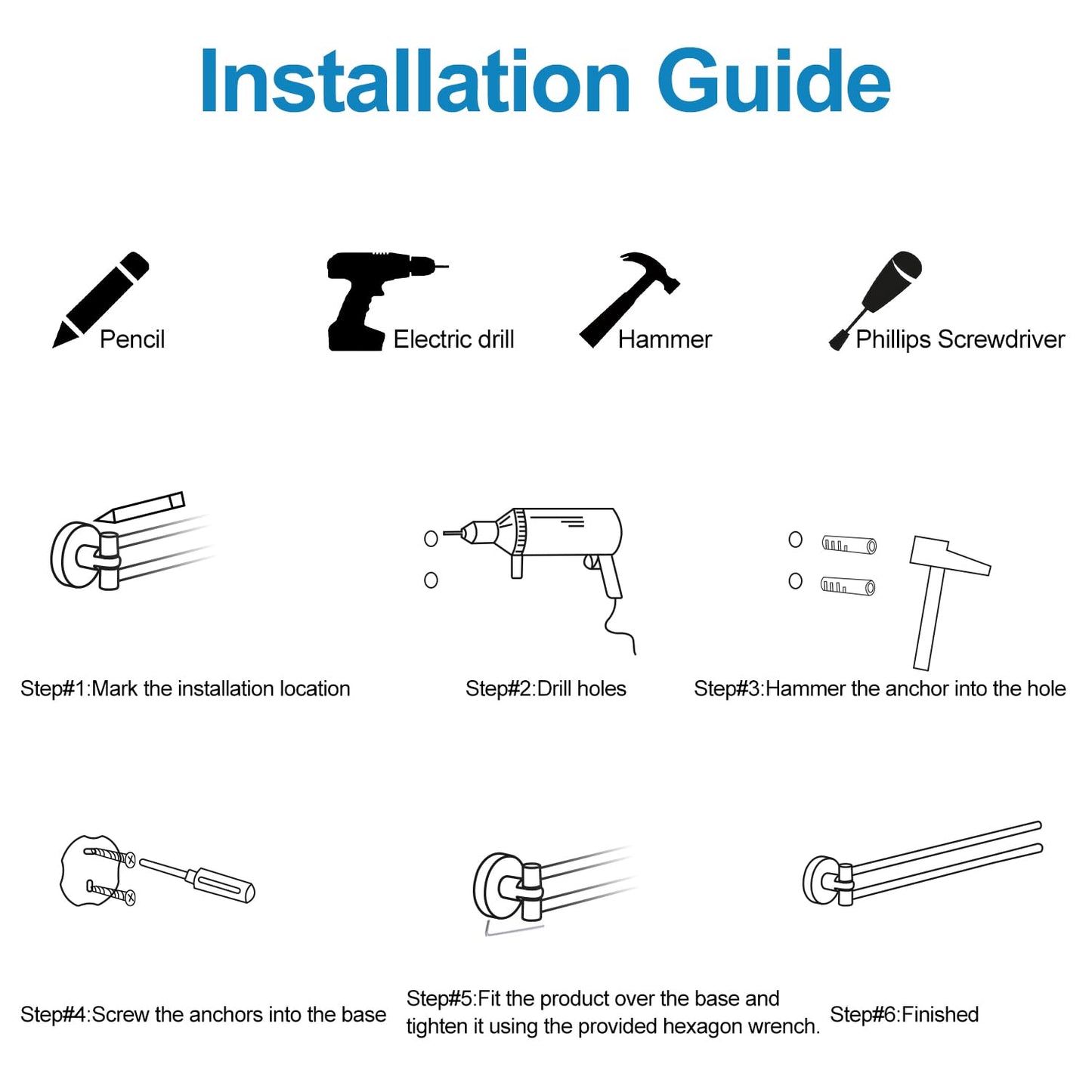 Installation Guide

Pencil

Electric drill

Hammer

Phillips Screwdriver

Step#1:Mark the installation location

Step#2:Drill holes

Step#3:Hammer the anchor into the hole

Step#4:Screw the anchors into the base

Step#5:Fit the product over the base and tighten it using the provided hexagon wrench.

Step#6:Finished