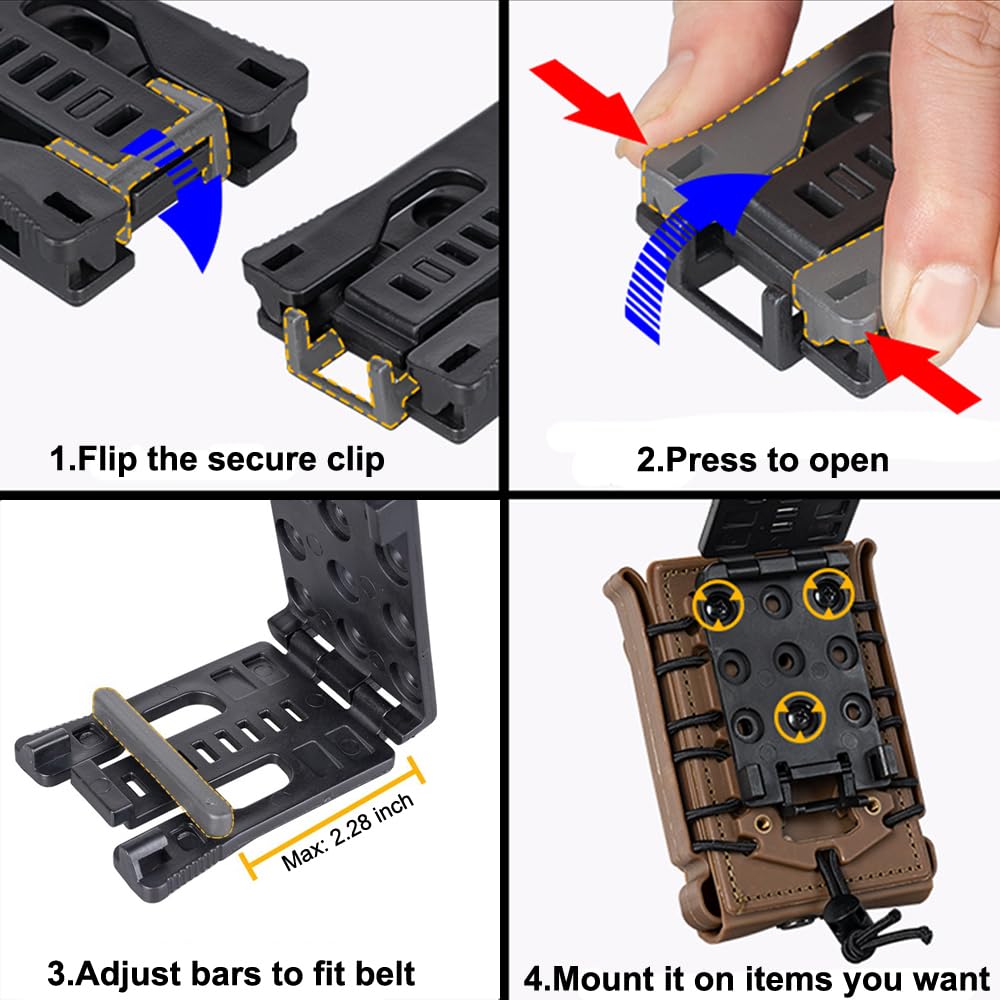 1.Flip the secure clip

2.Press to open

Max: 2.28 inch

3.Adjust bars to fit belt

4.Mount it on items you want