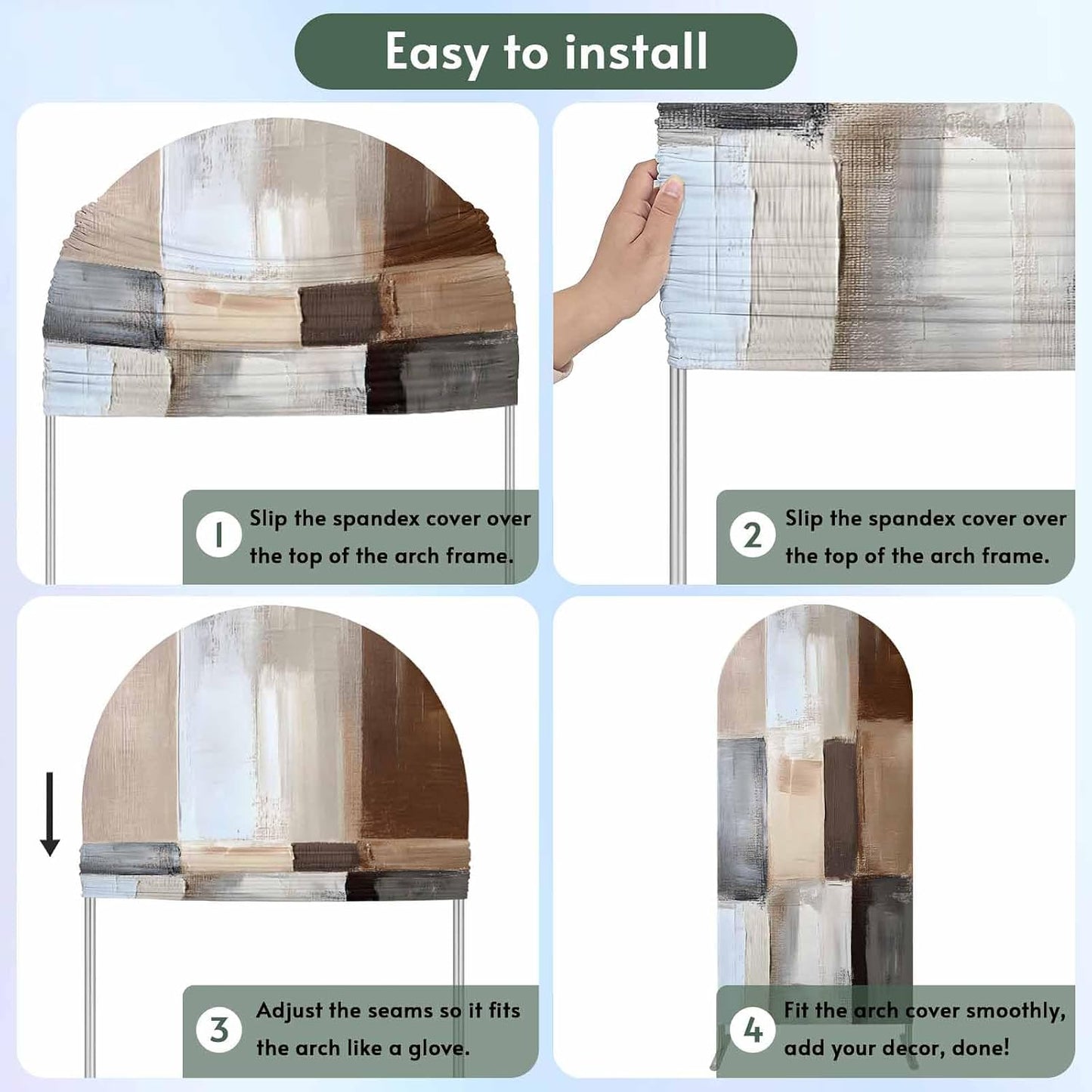 Easy to install

1 Slip the spandex cover over the top of the arch frame.

2 Slip the spandex cover over the top of the arch frame.

3 Adjust the seams so it fits the arch like a glove.

4 Fit the arch cover smoothly, add your decor, done!