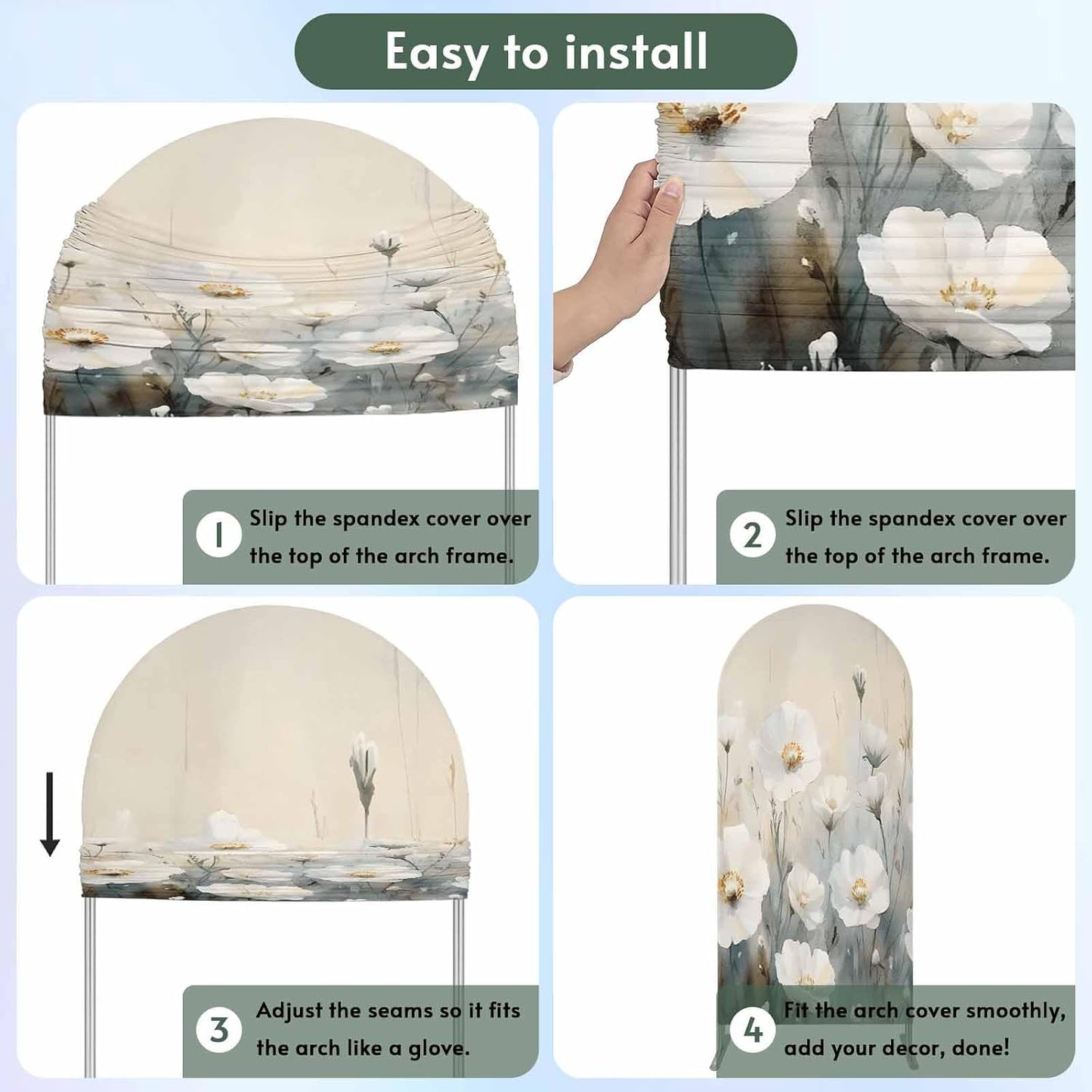 Easy to install

1 Slip the spandex cover over the top of the arch frame.

2 Slip the spandex cover over the top of the arch frame.

3 Adjust the seams so it fits the arch like a glove.

4 Fit the arch cover smoothly, add your decor, done!