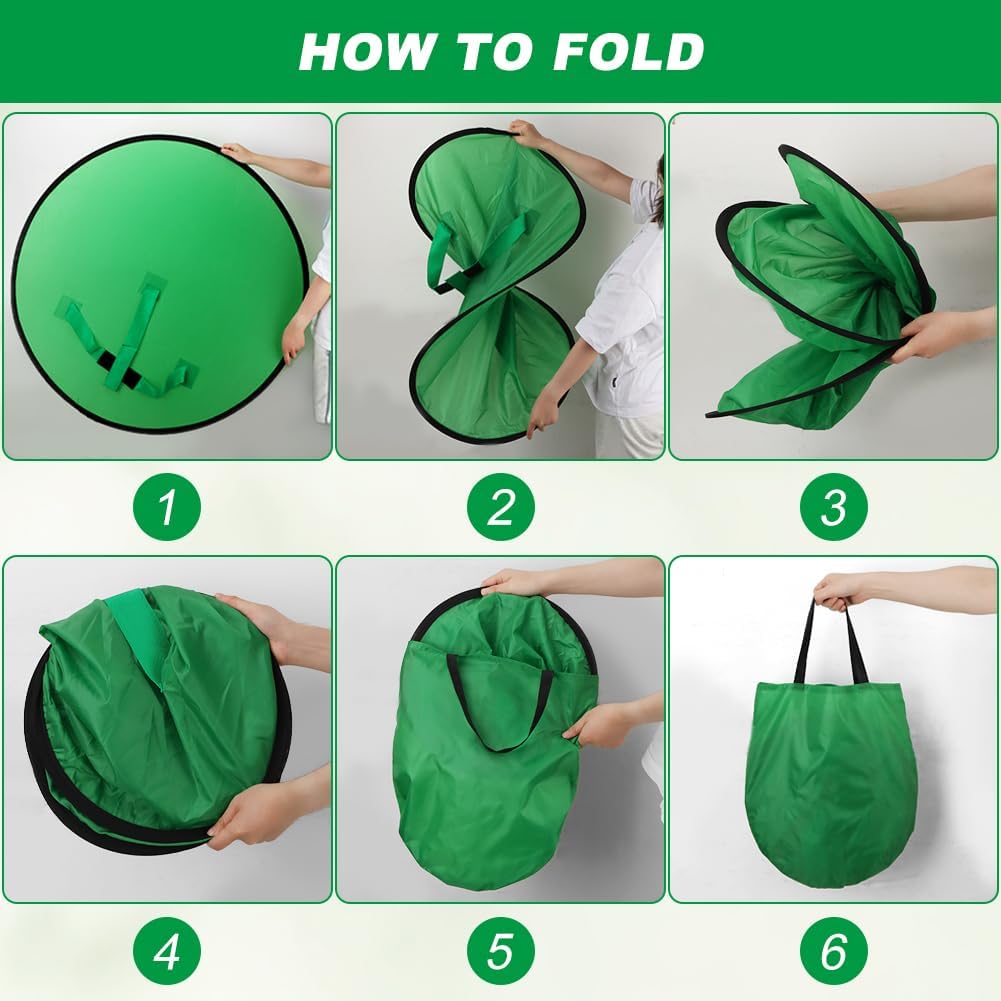 HOW TO FOLD

1

2

3

4

5

6