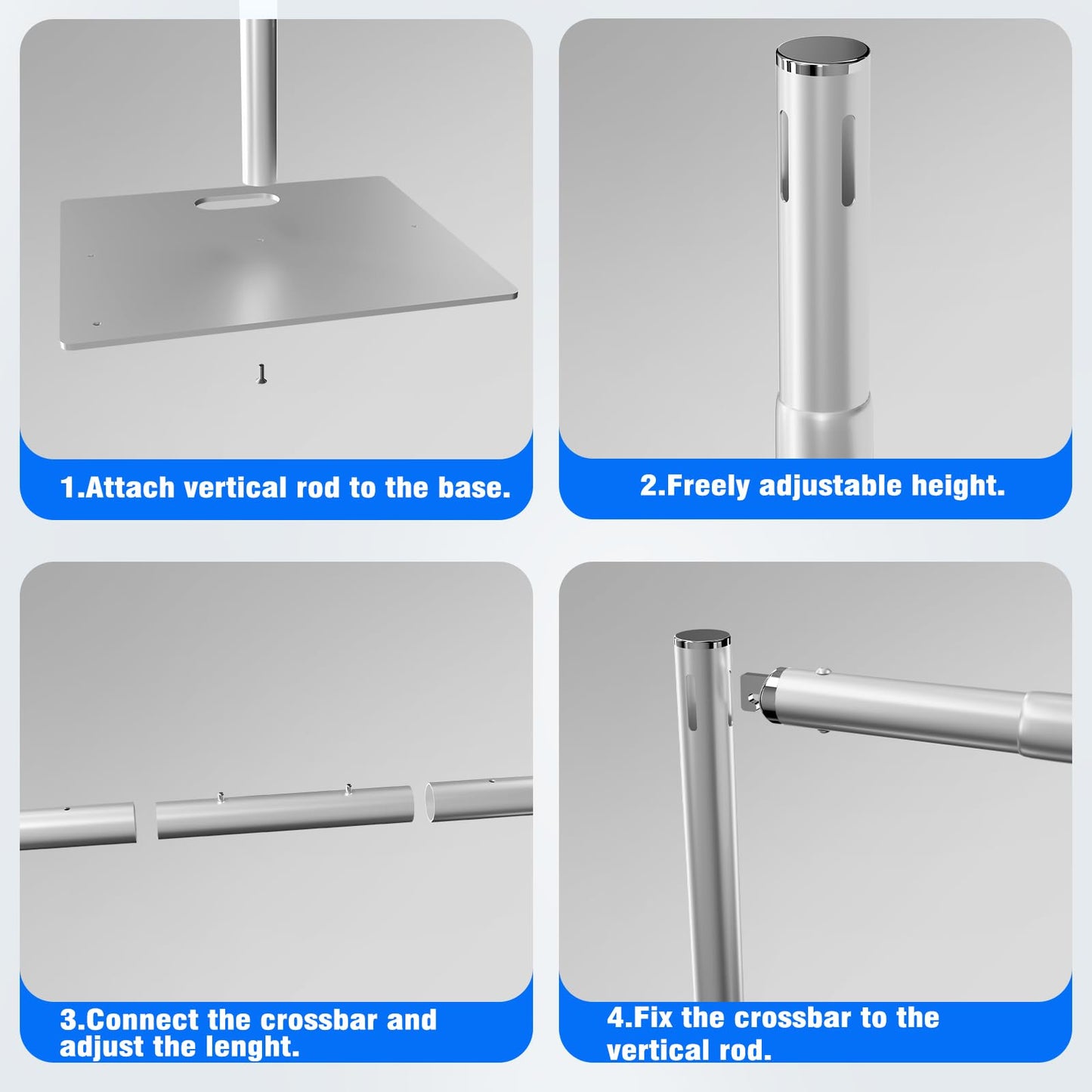 1.Attach vertical rod to the base.

2.Freely adjustable height.

3.Connect the crossbar and adjust the lenght.

4.Fix the crossbar to the vertical rod.