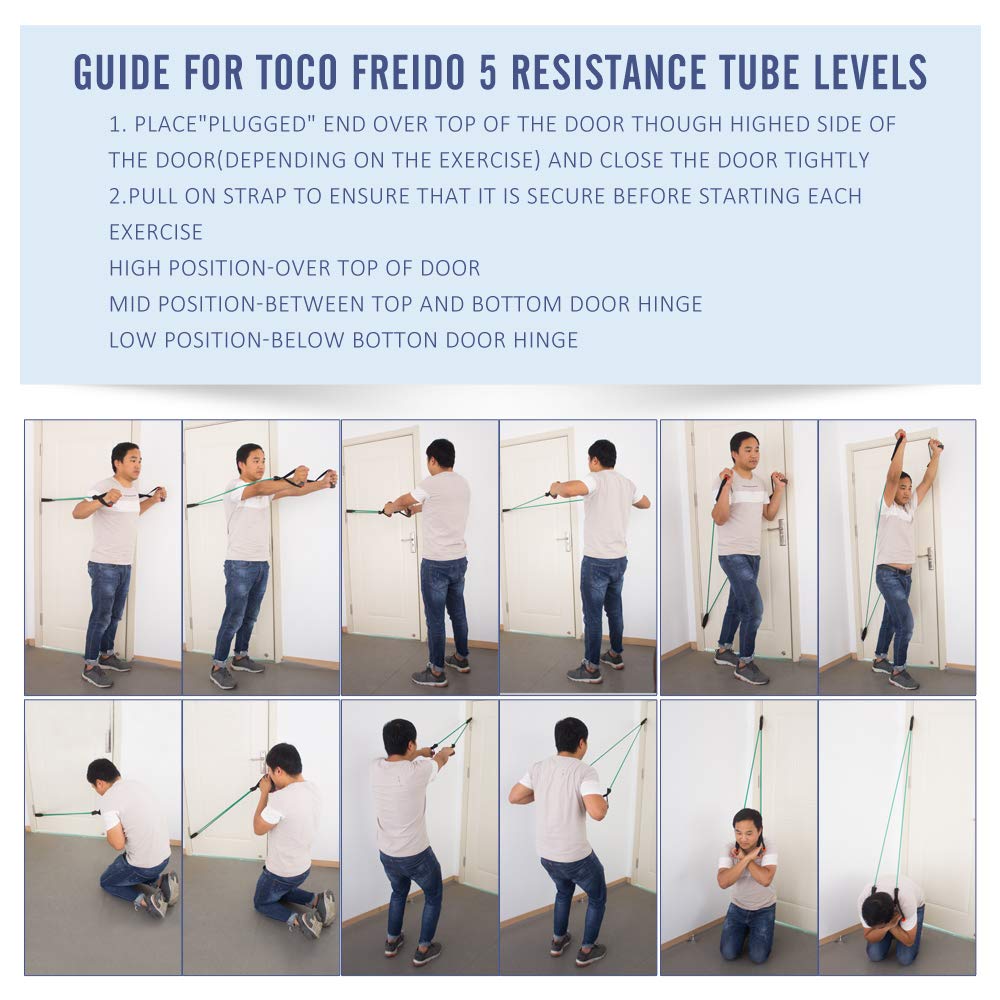 GUIDE FOR TOCO FREIDO 5 RESISTANCE TUBE LEVELS

1. PLACE"PLUGGED" END OVER TOP OF THE DOOR THOUGH HIGHED SIDE OF THE DOOR(DEPENDING ON THE EXERCISE) AND CLOSE THE DOOR TIGHTLY
2.PULL ON STRAP TO ENSURE THAT IT IS SECURE BEFORE STARTING EACH EXERCISE
HIGH POSITION-OVER TOP OF DOOR
MID POSITION-BETWEEN TOP AND BOTTOM DOOR HINGE
LOW POSITION-BELOW BOTTON DOOR HINGE