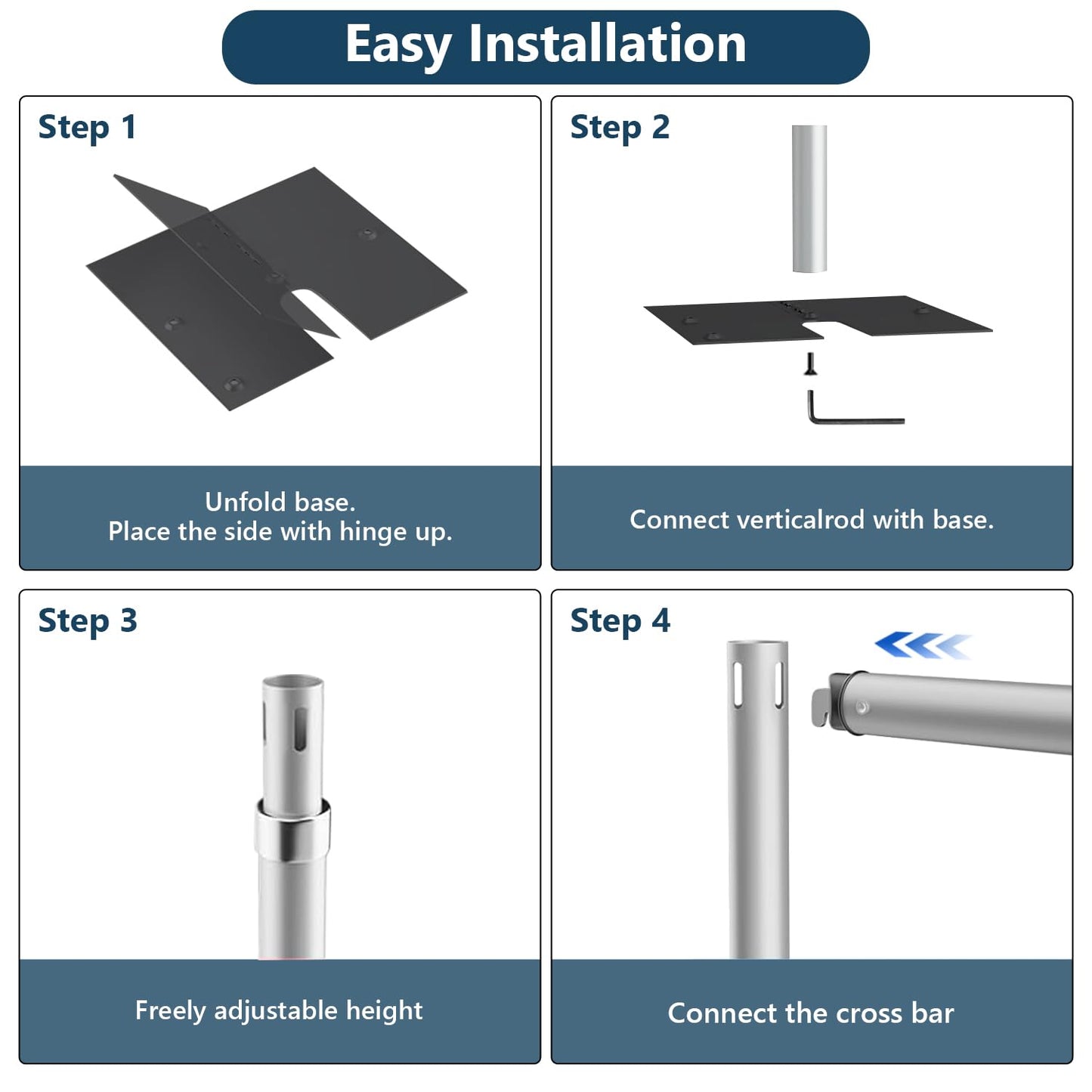 Easy Installation

Step 1

Unfold base.
Place the side with hinge up.

Step 2

Connect verticalrod with base.

Step 3

Freely adjustable height

Step 4

Connect the cross bar